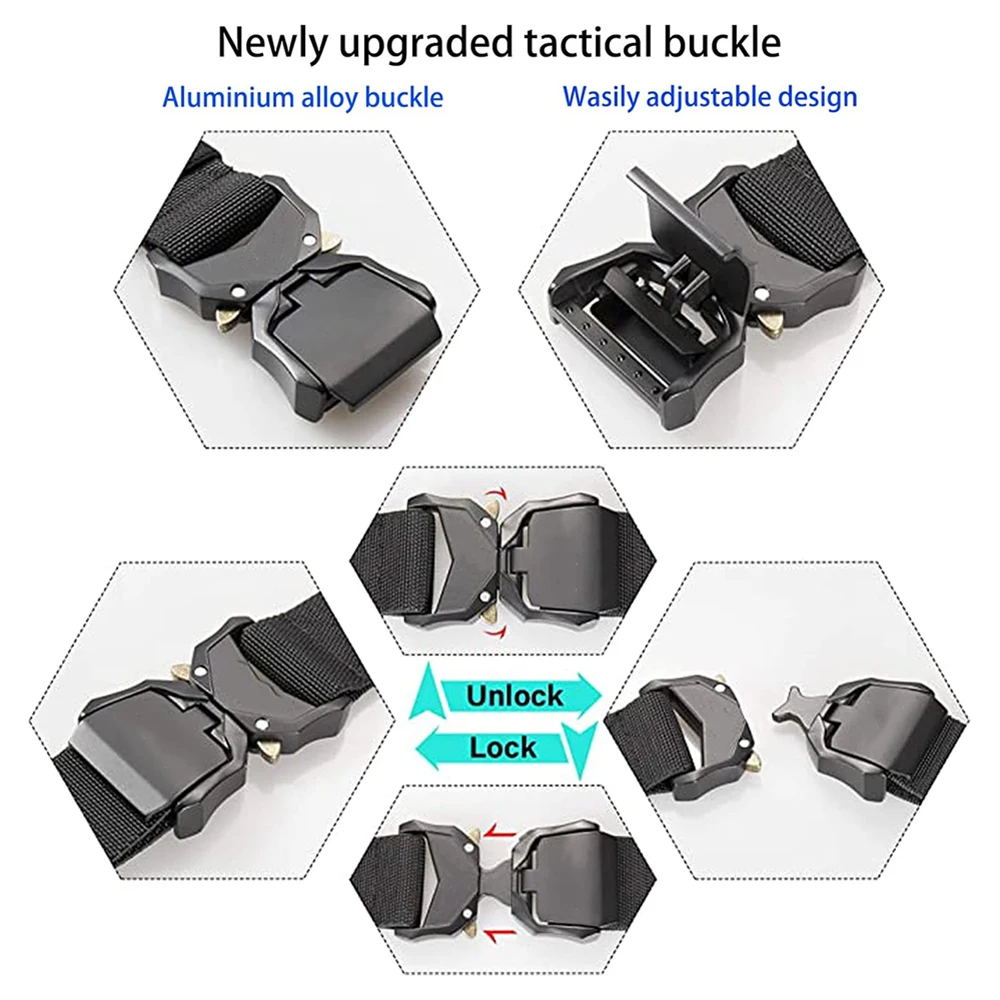 Newly upgraded tactical buckle

Aluminium alloy buckle

Wasily adjustable design

Unlock

Lock