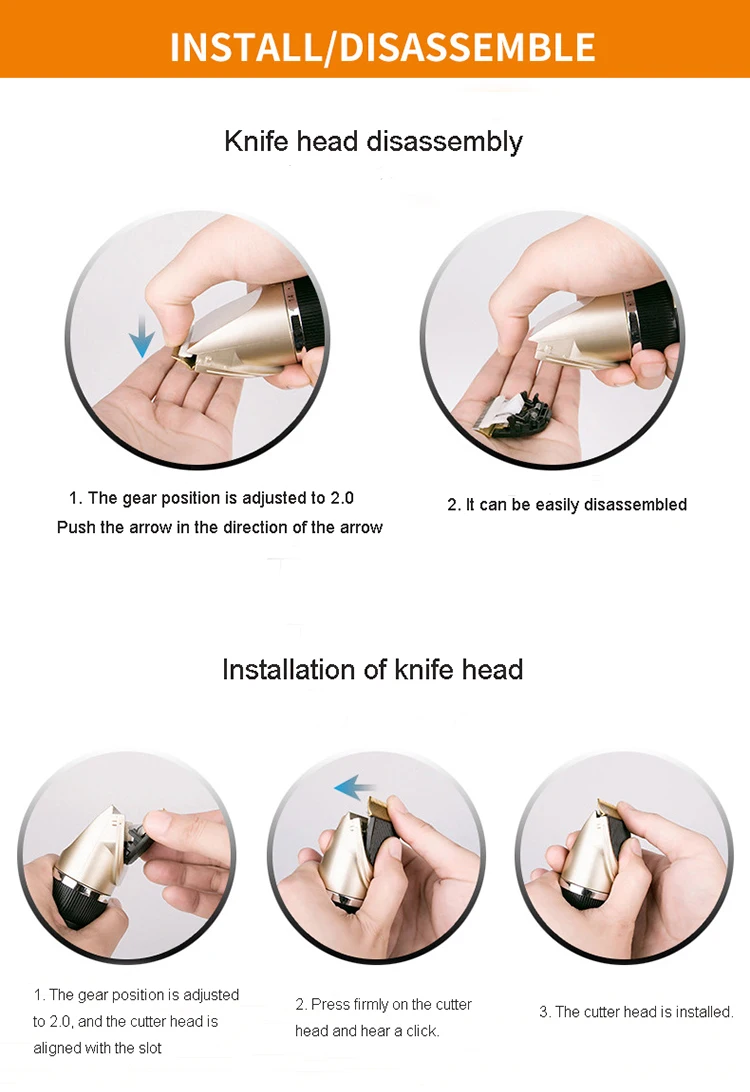 INSTALL/DISASSEMBLE

Knife head disassembly

1. The gear position is adjusted to 2.0
Push the arrow in the direction of the arrow

2. It can be easily disassembled

Installation of knife head

1. The gear position is adjusted to 2.0, and the cutter head is aligned with the slot

2. Press firmly on the cutter head and hear a click.

3. The cutter head is installed.