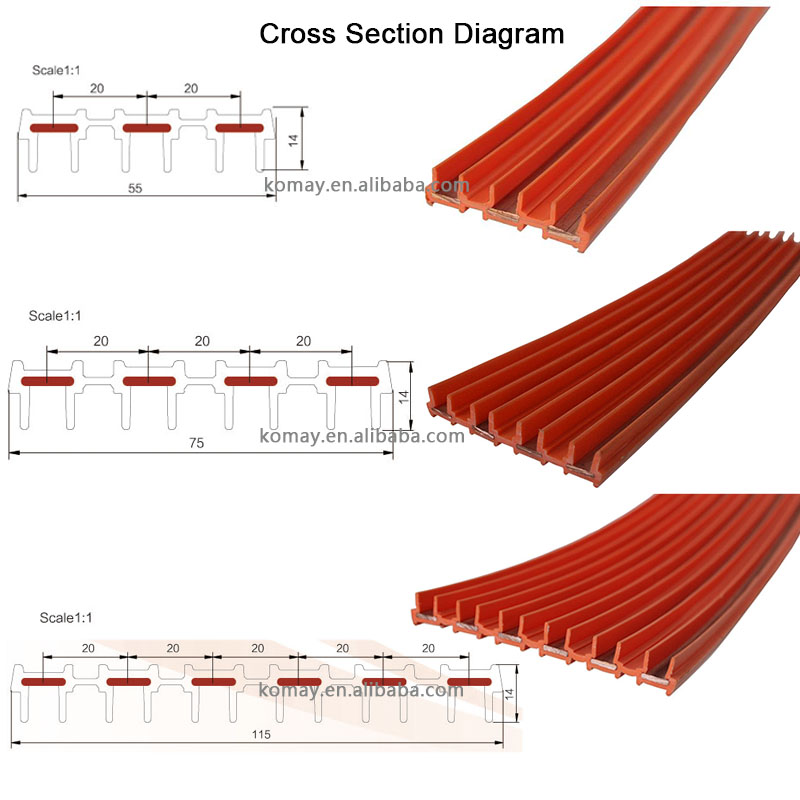 Cross Section Diagram

Scale1:1

20 20

14

55

komay.en.alibaba.com

Scale1:1

20 20 20

14

75

komay.en.alibaba.com

Scale1:1

20 20 20 20 20

14

115

komay.en.alibaba.com