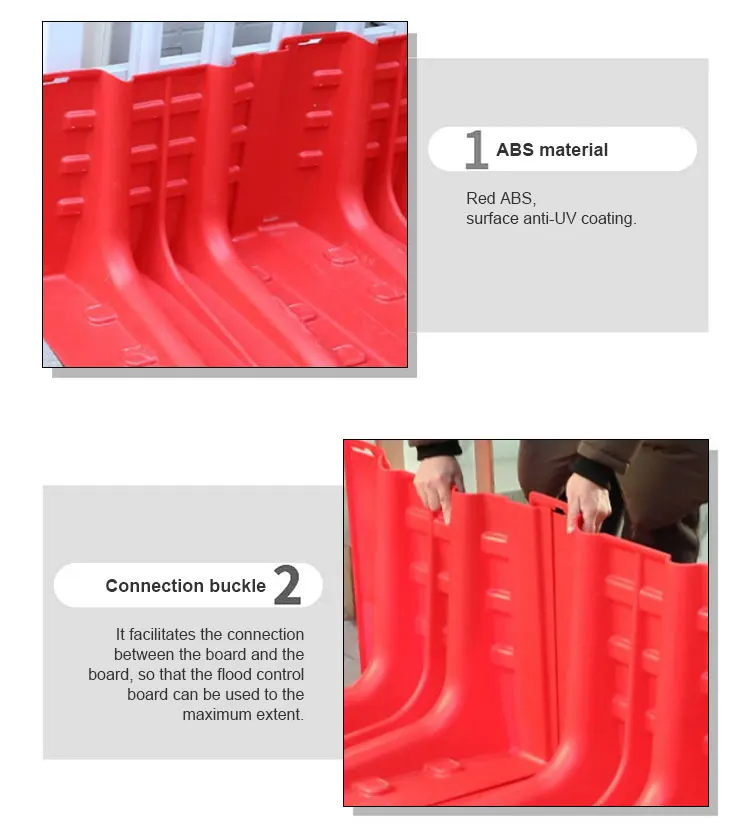 1 ABS material

Red ABS,
surface anti-UV coating.

Connection buckle 2

It facilitates the connection between the board and the board, so that the flood control board can be used to the maximum extent.