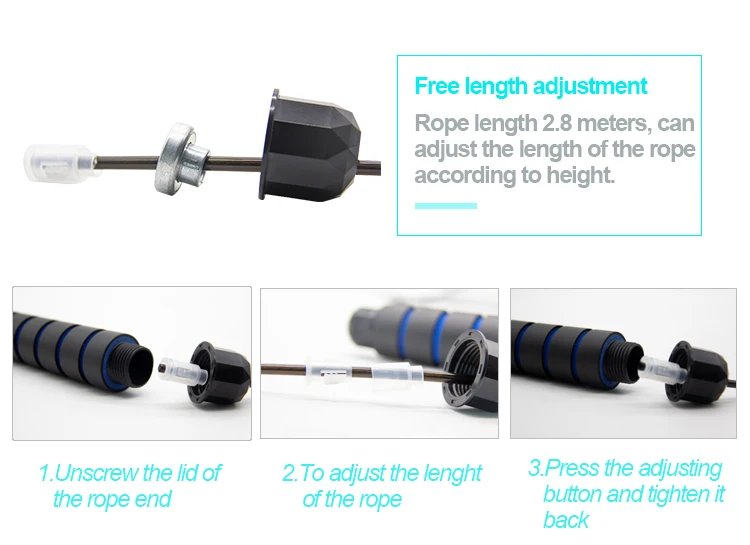 Free length adjustment

Rope length 2.8 meters, can adjust the length of the rope according to height.

1.Unscrew the lid of the rope end

2.To adjust the lenght of the rope

3.Press the adjusting button and tighten it back