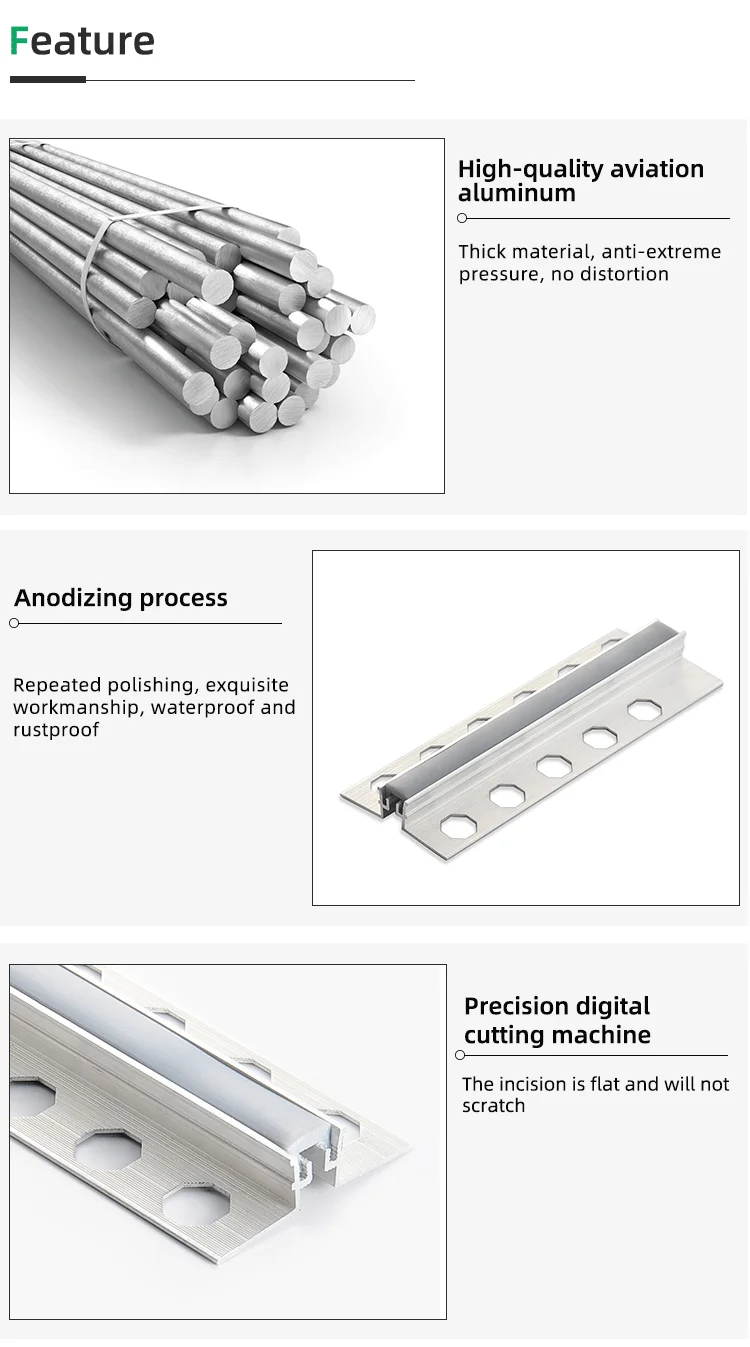 Feature

High-quality aviation aluminum

Thick material, anti-extreme pressure, no distortion

Anodizing process

Repeated polishing, exquisite workmanship, waterproof and rustproof

Precision digital cutting machine

The incision is flat and will not scratch