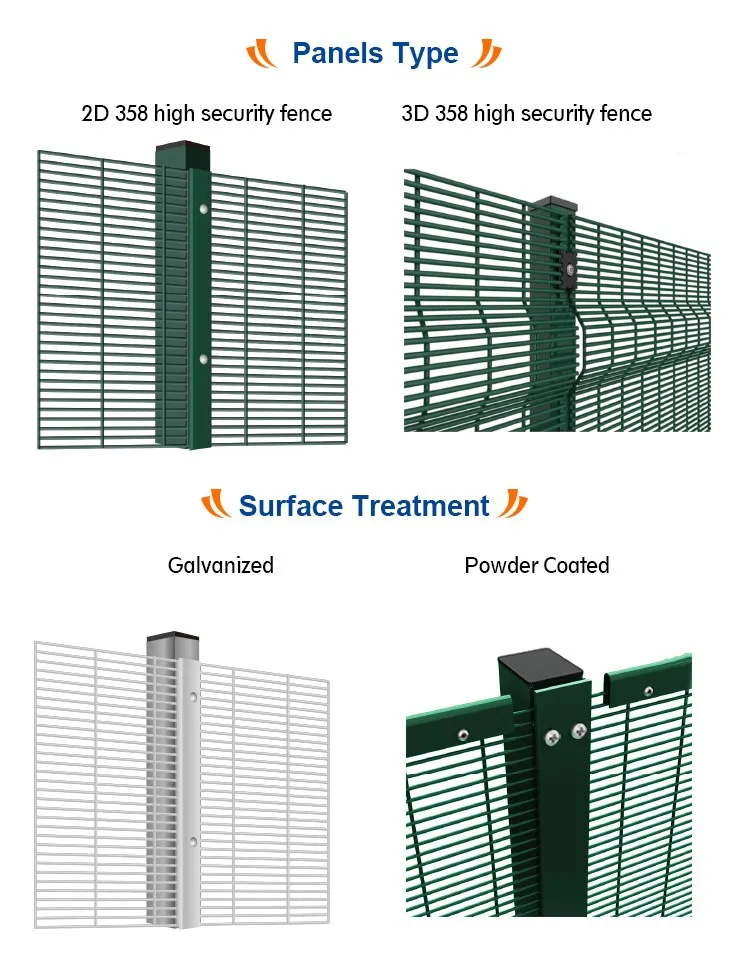 Panels Type

2D 358 high security fence

3D 358 high security fence

Surface Treatment

Galvanized

Powder Coated