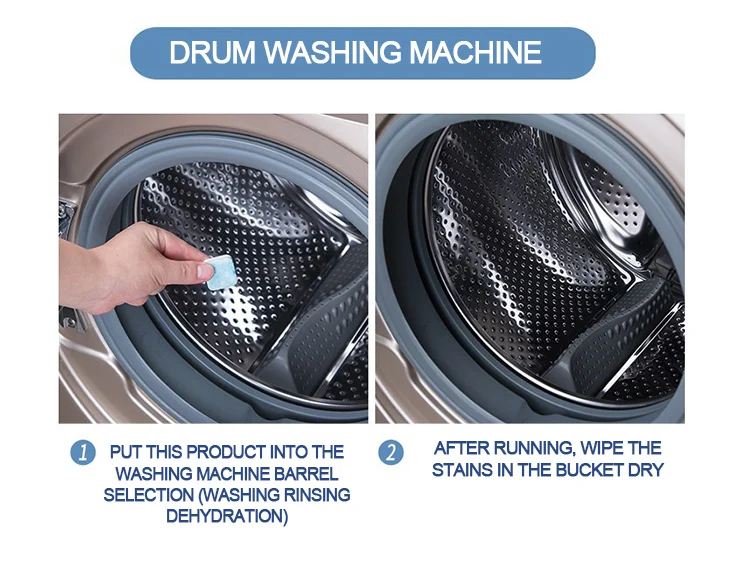 DRUM WASHING MACHINE

1 PUT THIS PRODUCT INTO THE WASHING MACHINE BARREL SELECTION (WASHING RINSING DEHYDRATION)

2 AFTER RUNNING, WIPE THE STAINS IN THE BUCKET DRY