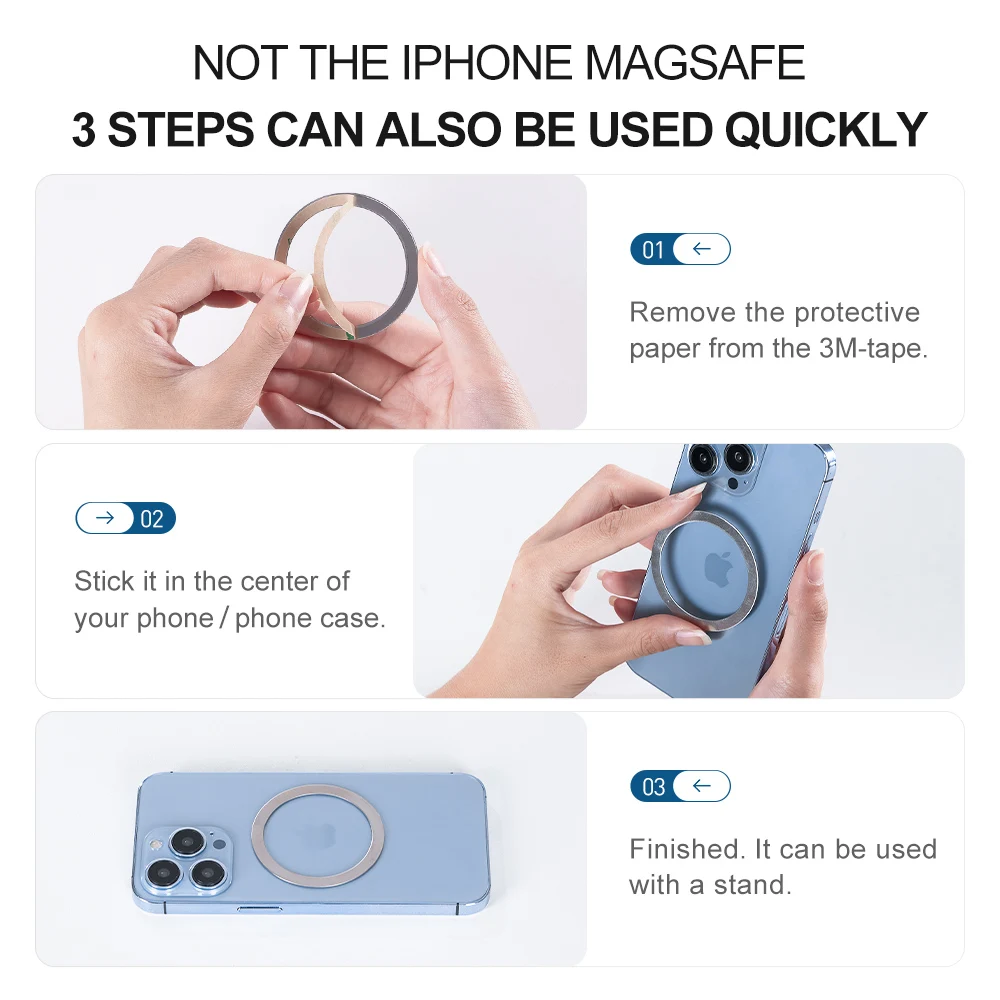 NOT THE IPHONE MAGSAFE
3 STEPS CAN ALSO BE USED QUICKLY

01 ←

Remove the protective paper from the 3M-tape.

→ 02

Stick it in the center of your phone / phone case.

03 ←

Finished. It can be used with a stand.