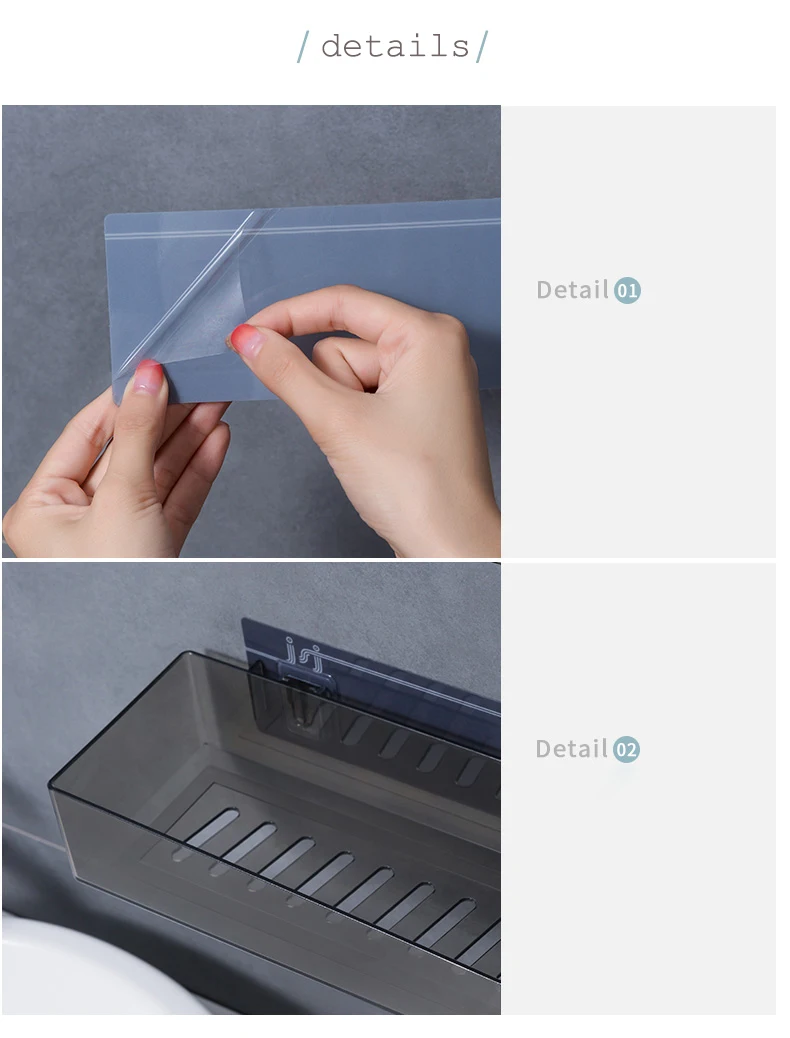 / details /

Detail 01

Detail 02