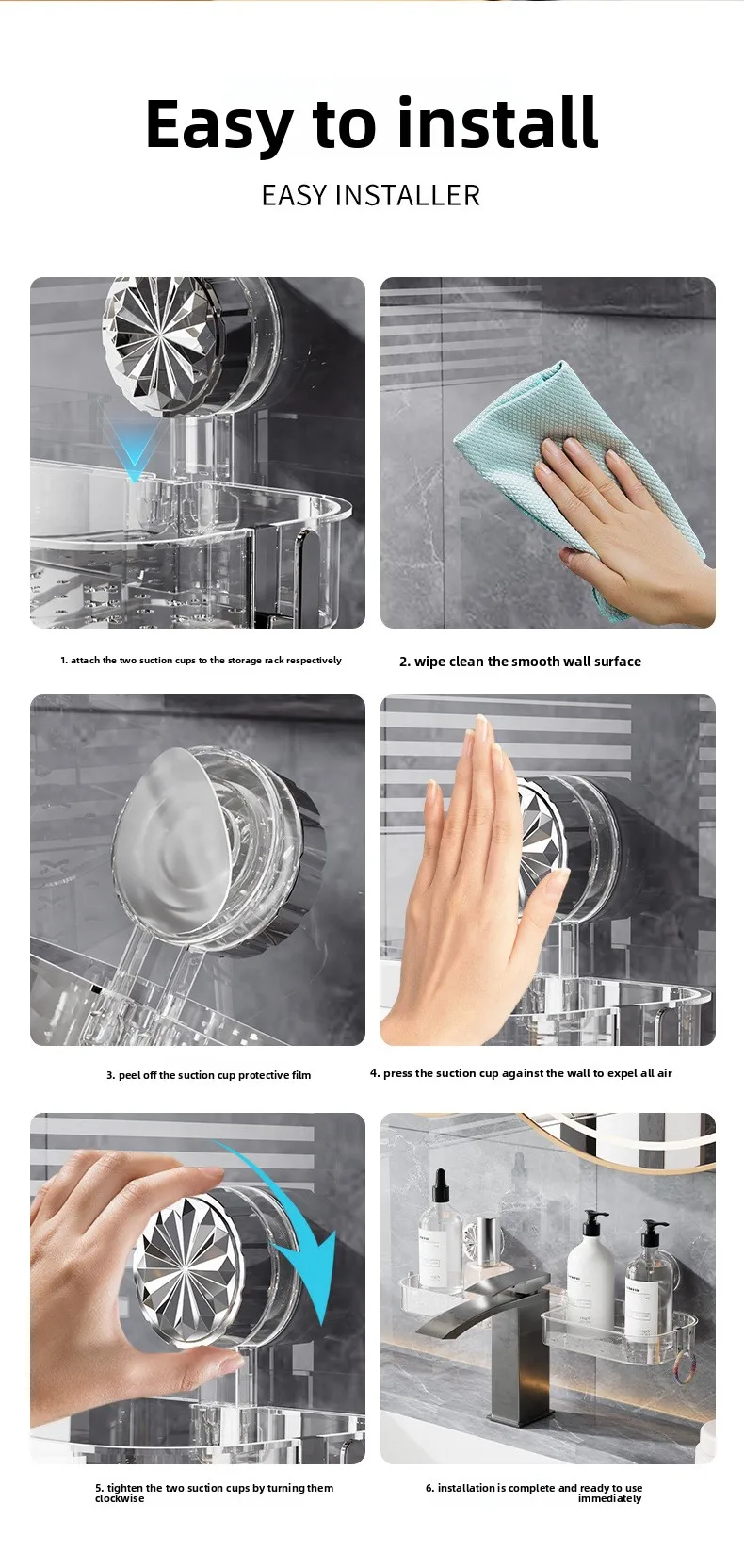 Easy to install

EASY INSTALLER

1. attach the two suction cups to the storage rack respectively

2. wipe clean the smooth wall surface

3. peel off the suction cup protective film

4. press the suction cup against the wall to expel all air

5. tighten the two suction cups by turning them clockwise

6. installation is complete and ready to use immediately