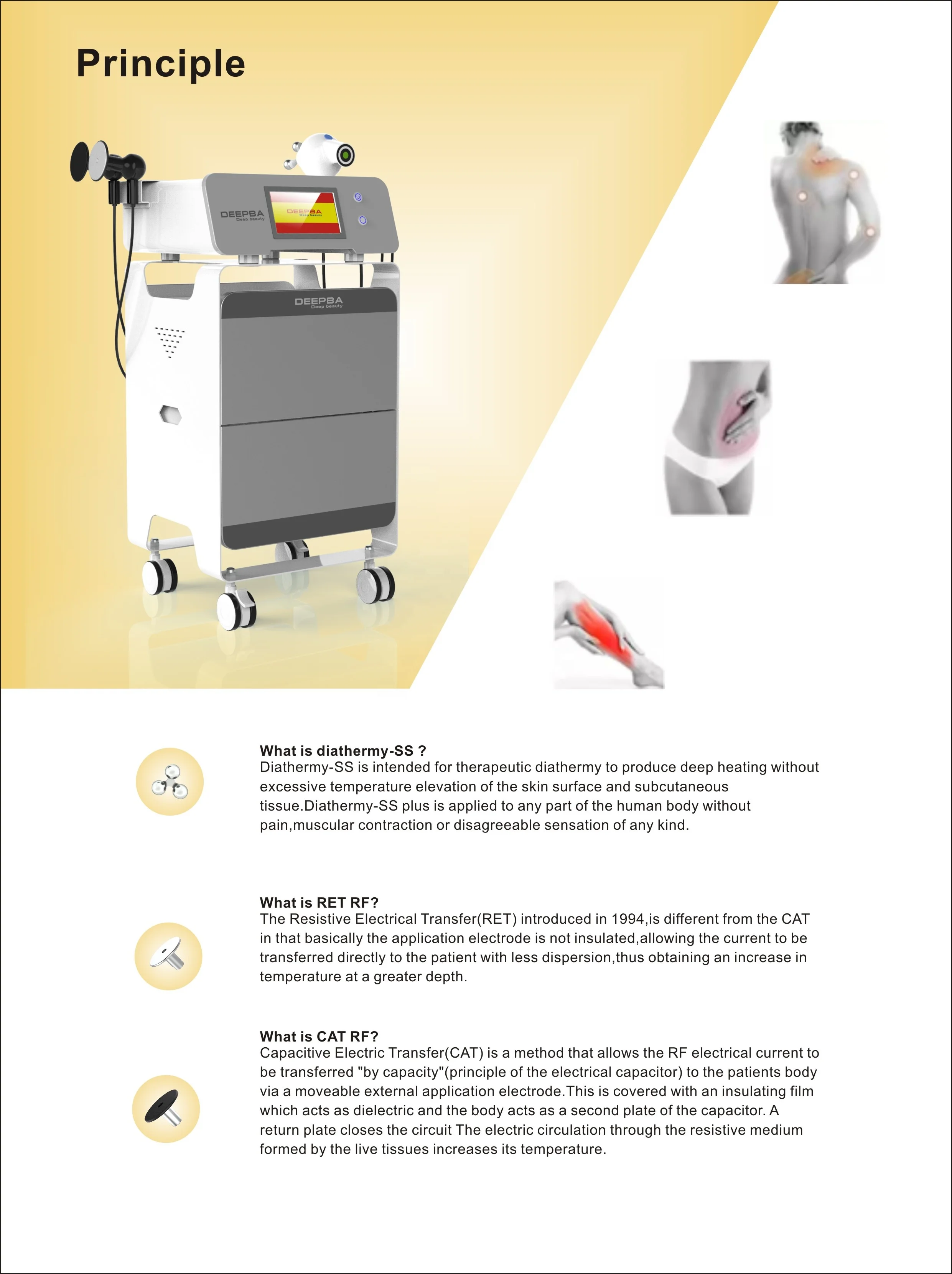 Principle

DEEPBA
Deep beauty

DEEPBA
Deep beauty

DEEPBA
Deep beauty

What is diathermy-SS ?
Diathermy-SS is intended for therapeutic diathermy to produce deep heating without excessive temperature elevation of the skin surface and subcutaneous tissue.Diathermy-SS plus is applied to any part of the human body without pain,muscular contraction or disagreeable sensation of any kind.

What is RET RF?
The Resistive Electrical Transfer(RET) introduced in 1994,is different from the CAT in that basically the application electrode is not insulated,allowing the current to be transferred directly to the patient with less dispersion,thus obtaining an increase in temperature at a greater depth.

What is CAT RF?
Capacitive Electric Transfer(CAT) is a method that allows the RF electrical current to be transferred "by capacity"(principle of the electrical capacitor) to the patients body via a moveable external application electrode.This is covered with an insulating film which acts as dielectric and the body acts as a second plate of the capacitor. A return plate closes the circuit The electric circulation through the resistive medium formed by the live tissues increases its temperature.