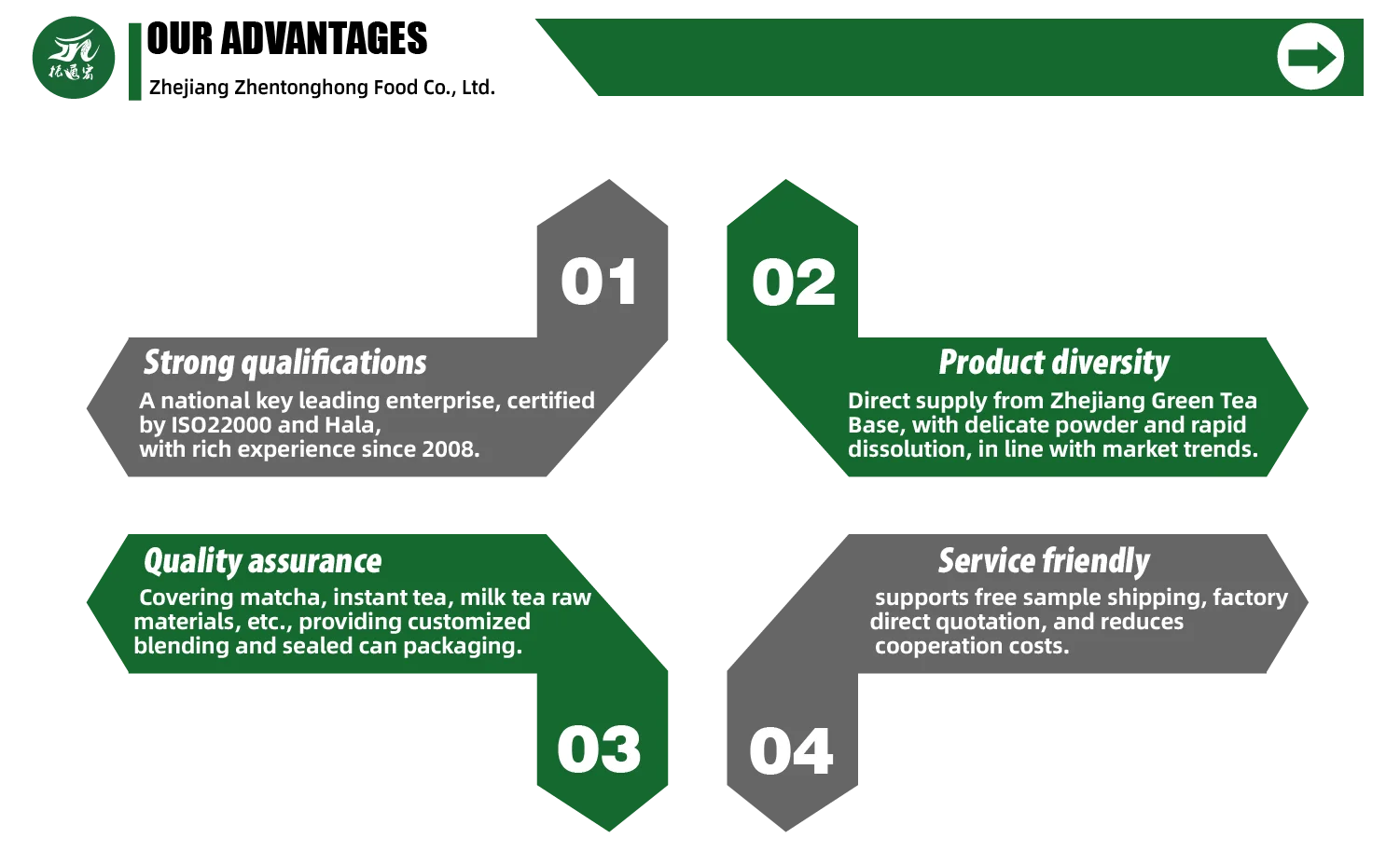 振通宏

OUR ADVANTAGES

Zhejiang Zhentonghong Food Co., Ltd.

01

Strong qualifications

A national key leading enterprise, certified by ISO22000 and Hala, with rich experience since 2008.

02

Product diversity

Direct supply from Zhejiang Green Tea Base, with delicate powder and rapid dissolution, in line with market trends.

Quality assurance

Covering matcha, instant tea, milk tea raw materials, etc., providing customized blending and sealed can packaging.

03

Service friendly

supports free sample shipping, factory direct quotation, and reduces cooperation costs.

04