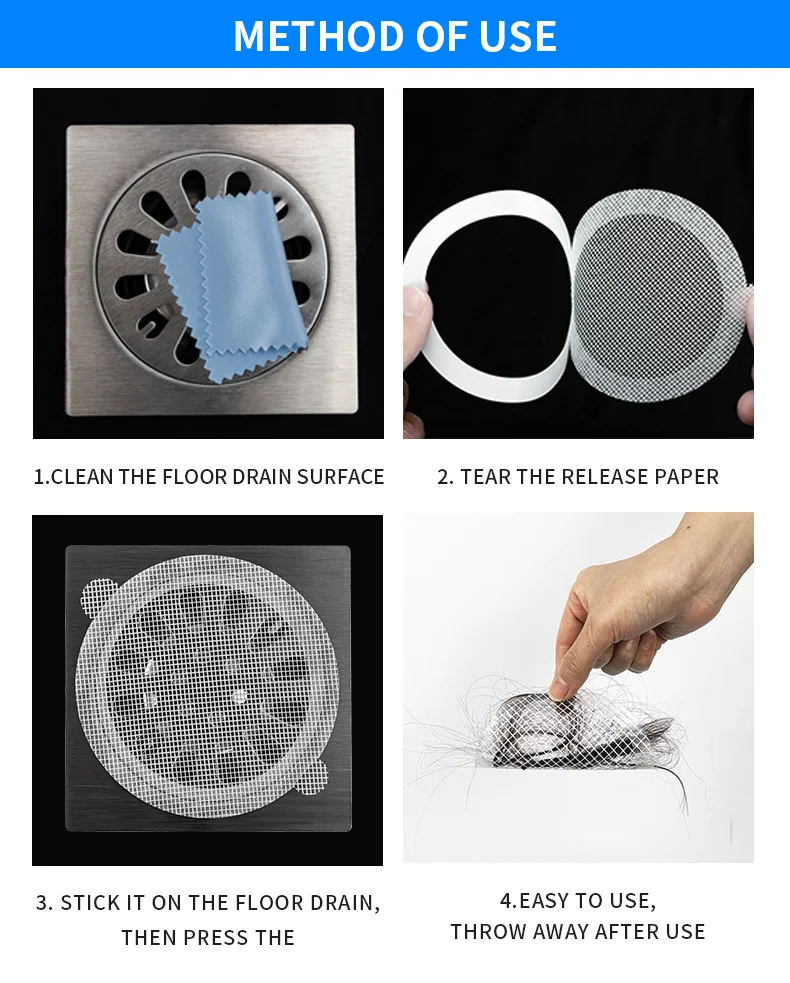 METHOD OF USE

1.CLEAN THE FLOOR DRAIN SURFACE

2. TEAR THE RELEASE PAPER

3. STICK IT ON THE FLOOR DRAIN, THEN PRESS THE

4.EASY TO USE, THROW AWAY AFTER USE