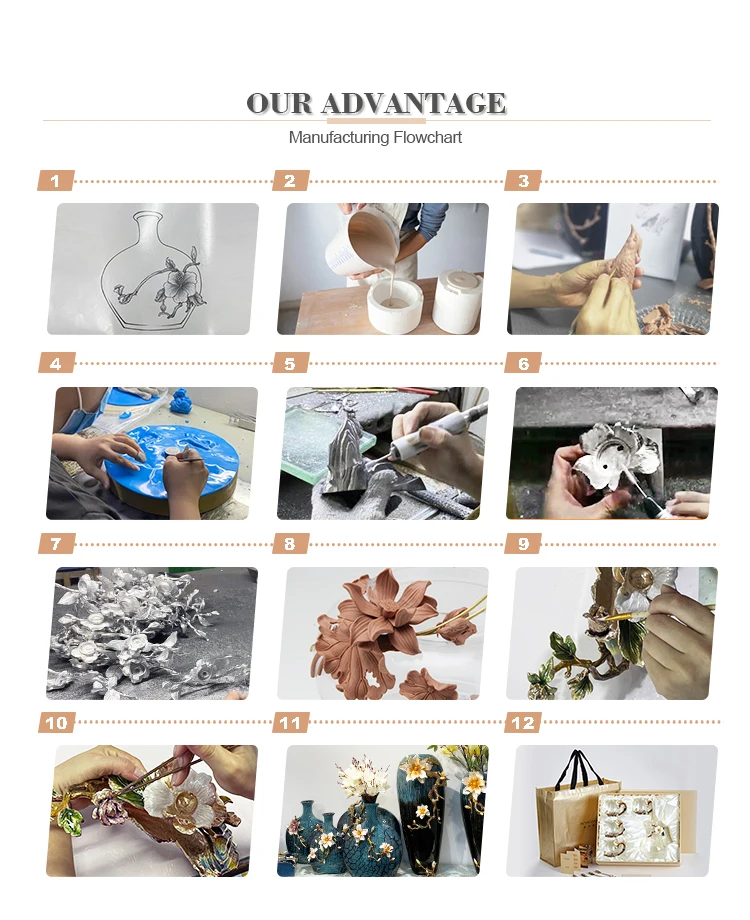 OUR ADVANTAGE

Manufacturing Flowchart

1

2

3

4

5

6

7

8

9

10

11

12