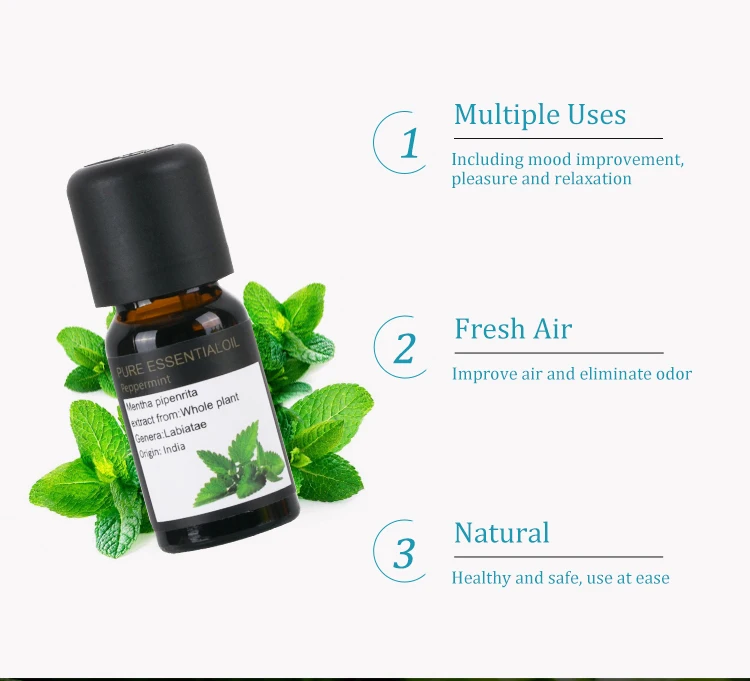 PURE ESSENTIALOIL
Peppermint
Mentha pipenrita
extract from:Whole plant
Genera:Labiatae
Origin: India

1
Multiple Uses
Including mood improvement, pleasure and relaxation

2
Fresh Air
Improve air and eliminate odor

3
Natural
Healthy and safe, use at ease