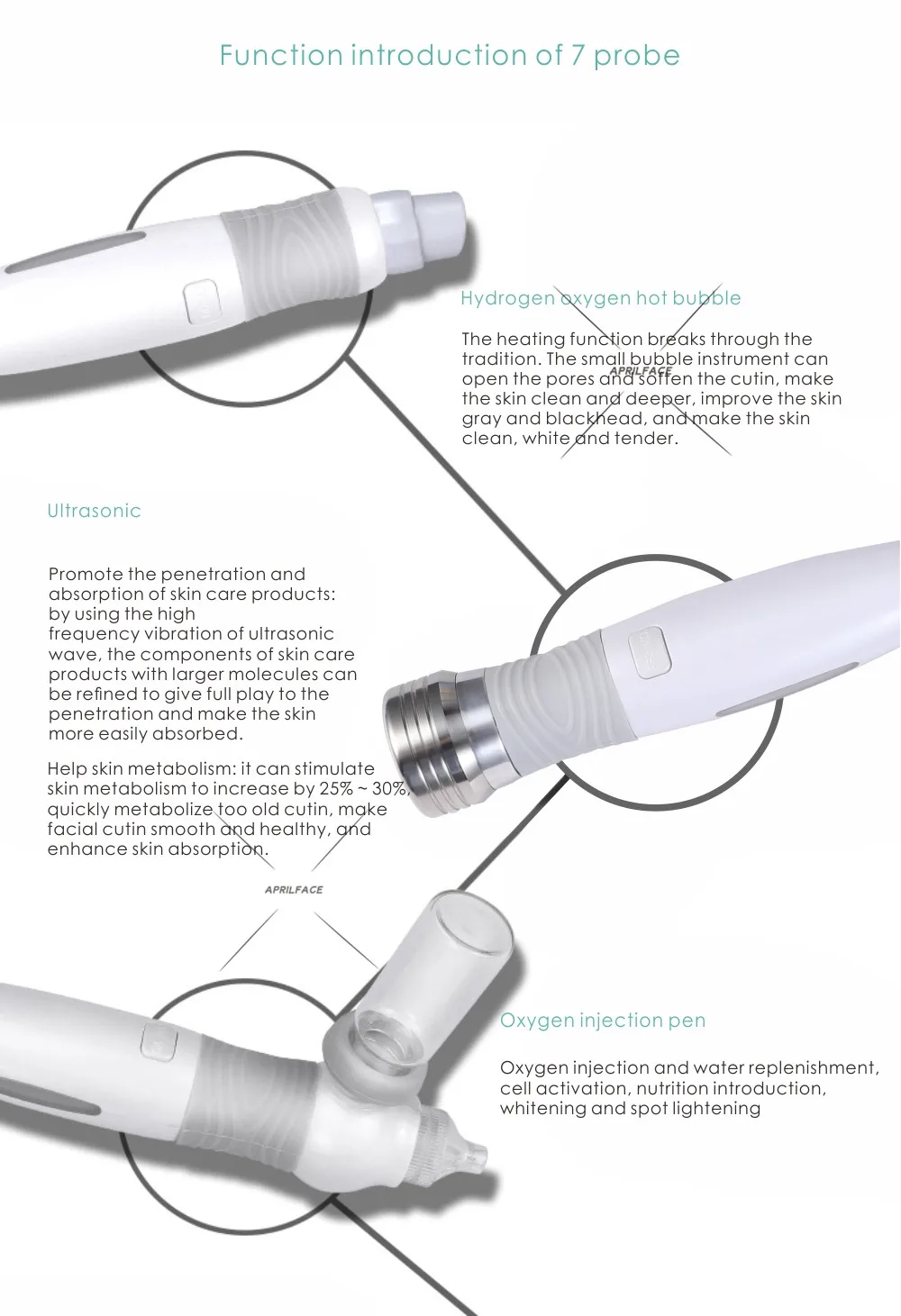 Function introduction of 7 probe

Hydrogen oxygen hot bubble

The heating function breaks through the tradition. The small bubble instrument can open the pores and soften the cutin, make the skin clean and deeper, improve the skin gray and blackhead, and make the skin clean, white and tender.

APRILFACE

Ultrasonic

Promote the penetration and absorption of skin care products: by using the high frequency vibration of ultrasonic wave, the components of skin care products with larger molecules can be refined to give full play to the penetration and make the skin more easily absorbed.

Help skin metabolism: it can stimulate skin metabolism to increase by 25% ~ 30%, quickly metabolize too old cutin, make facial cutin smooth and healthy, and enhance skin absorption.

APRILFACE

Oxygen injection pen

Oxygen injection and water replenishment, cell activation, nutrition introduction, whitening and spot lightening