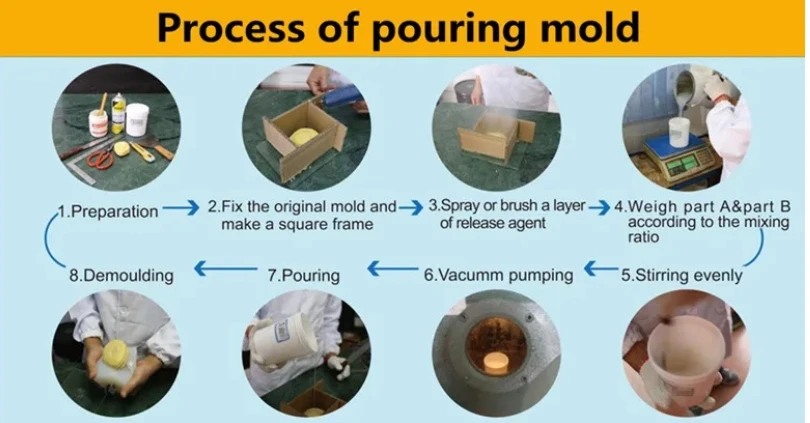 Process of pouring mold

1.Preparation

2.Fix the original mold and make a square frame

3.Spray or brush a layer of release agent

4.Weigh part A&part B according to the mixing ratio

5.Stirring evenly

6.Vacumm pumping

7.Pouring

8.Demoulding