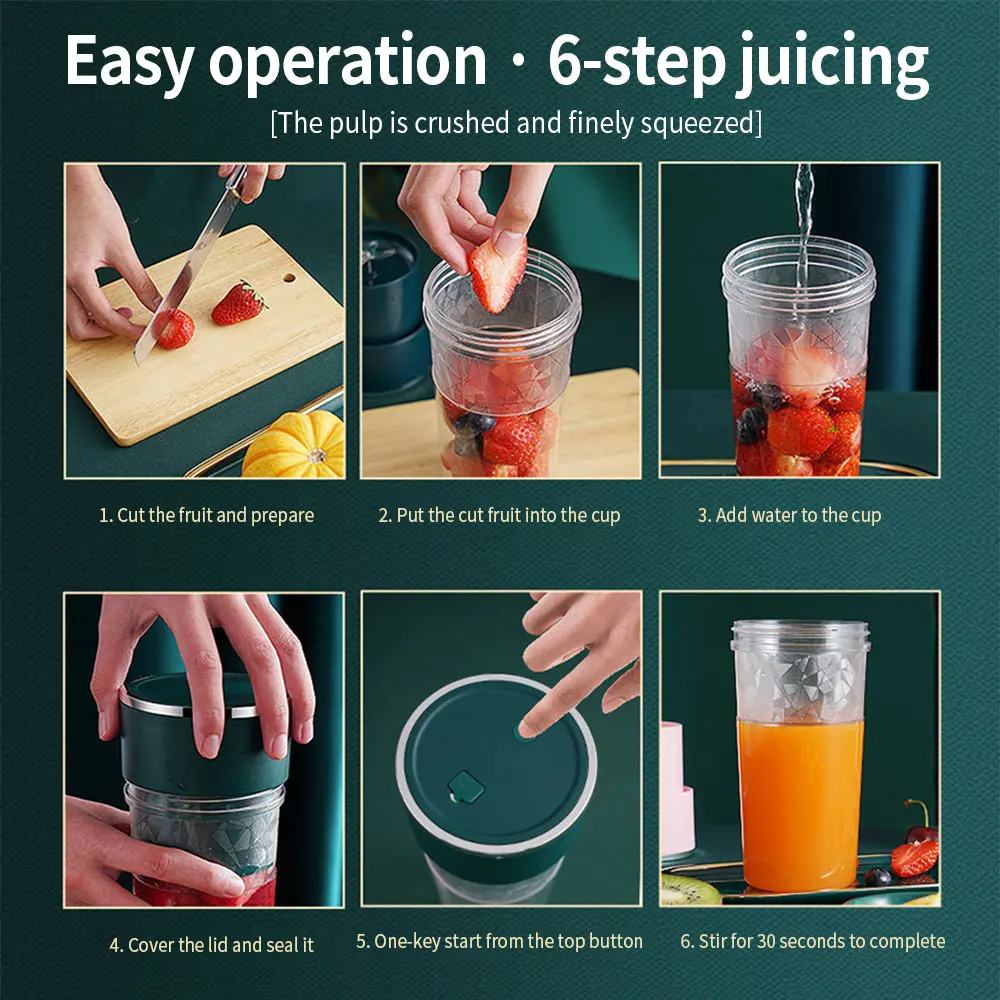 Easy operation · 6-step juicing
[The pulp is crushed and finely squeezed]

1. Cut the fruit and prepare

2. Put the cut fruit into the cup

3. Add water to the cup

4. Cover the lid and seal it

5. One-key start from the top button

6. Stir for 30 seconds to complete