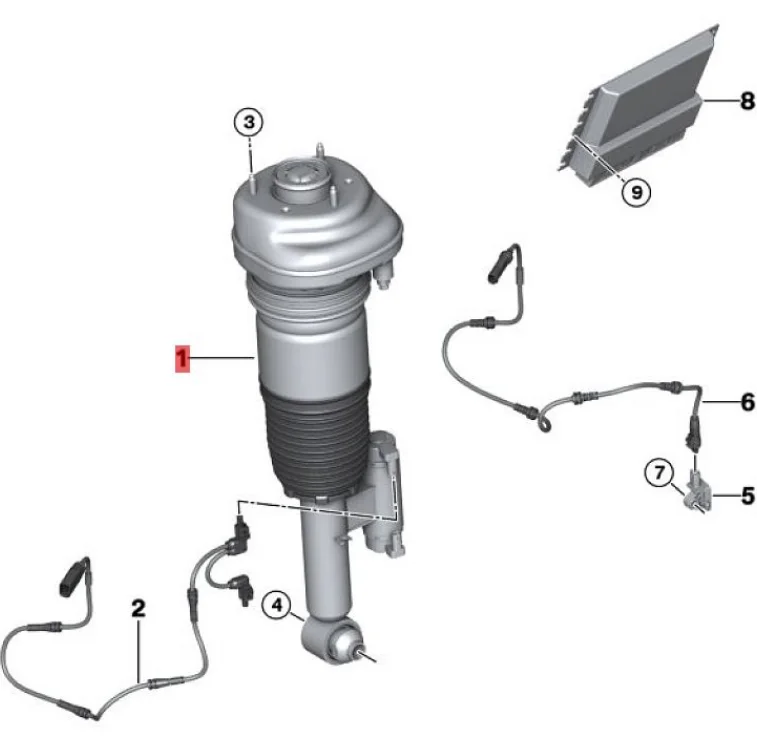 3
8
9
1
6
7
5
2
4