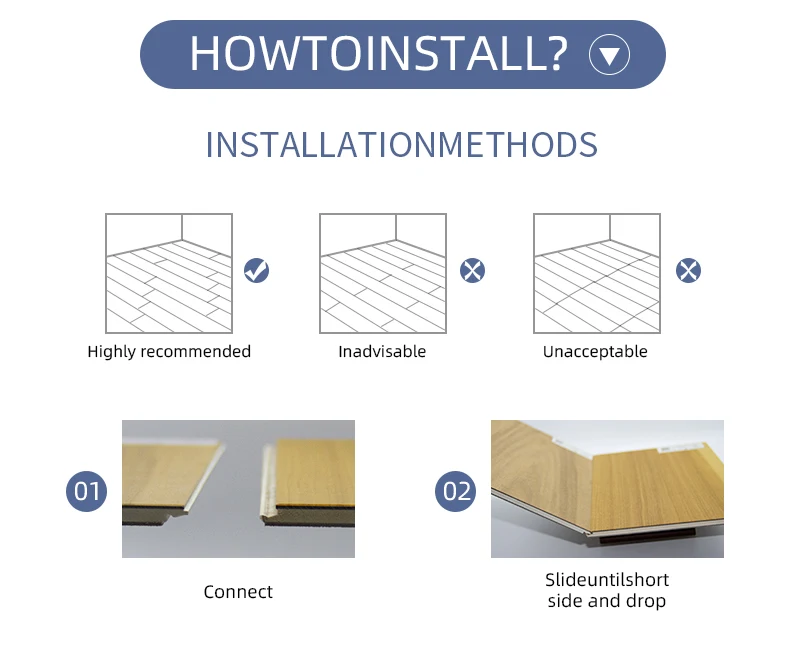 HOWTOINSTALL?

INSTALLATIONMETHODS

Highly recommended

Inadvisable

Unacceptable

01

Connect

02

Slideuntilshort side and drop