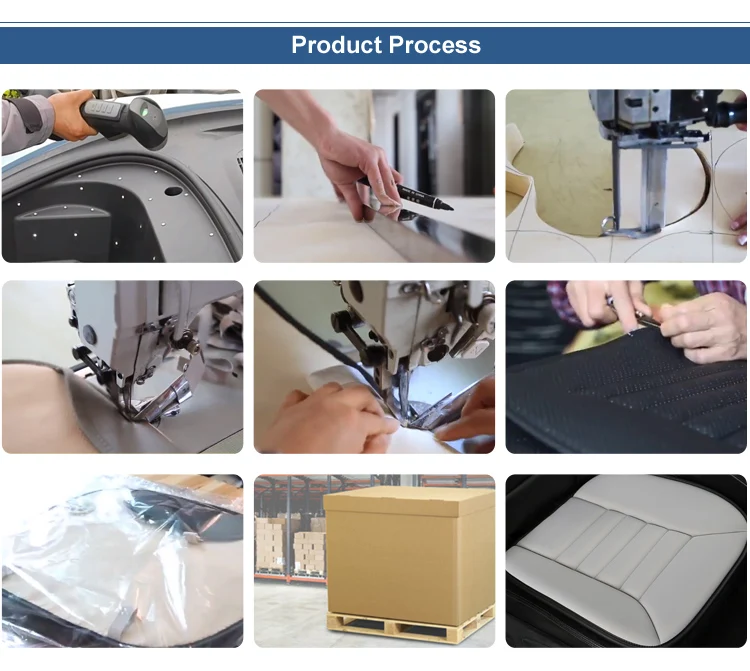 Product Process