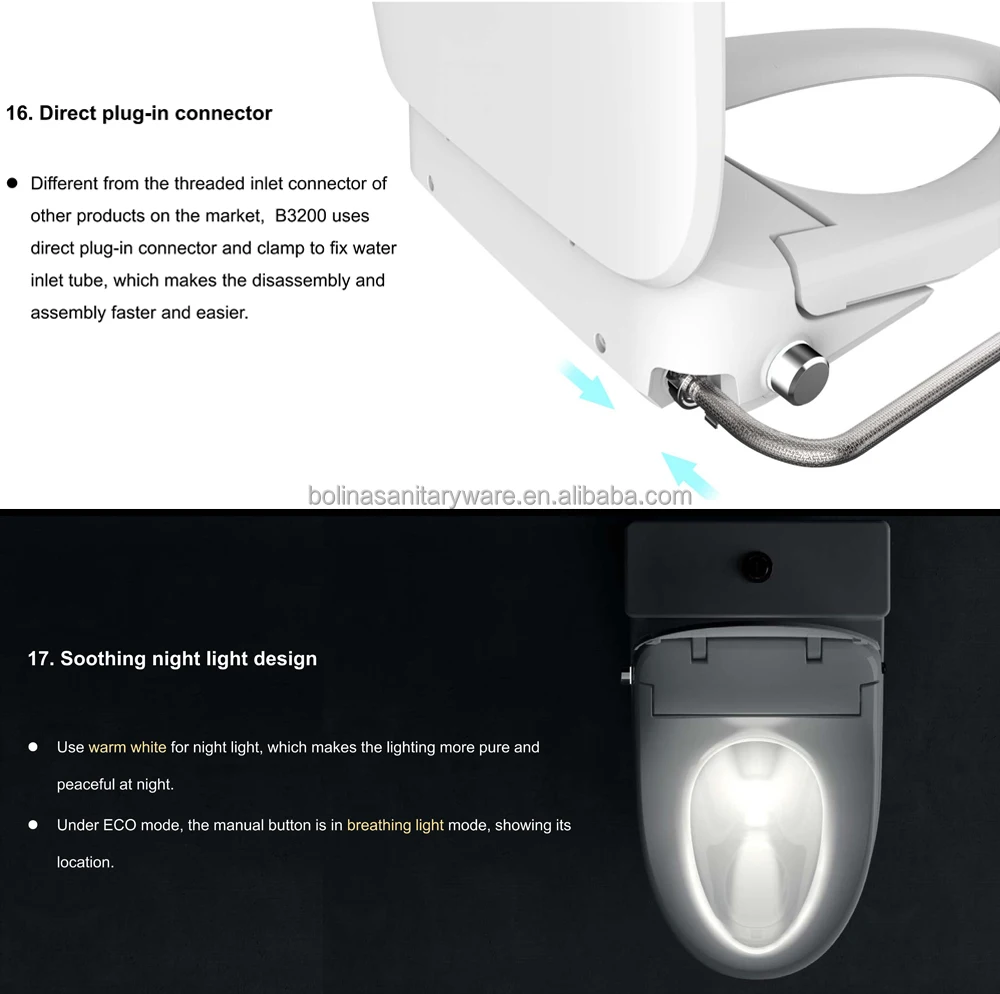 16. Direct plug-in connector

● Different from the threaded inlet connector of other products on the market, B3200 uses direct plug-in connector and clamp to fix water inlet tube, which makes the disassembly and assembly faster and easier.

bolinasanitaryware.en.alibaba.com

17. Soothing night light design

● Use warm white for night light, which makes the lighting more pure and peaceful at night.

● Under ECO mode, the manual button is in breathing light mode, showing its location.