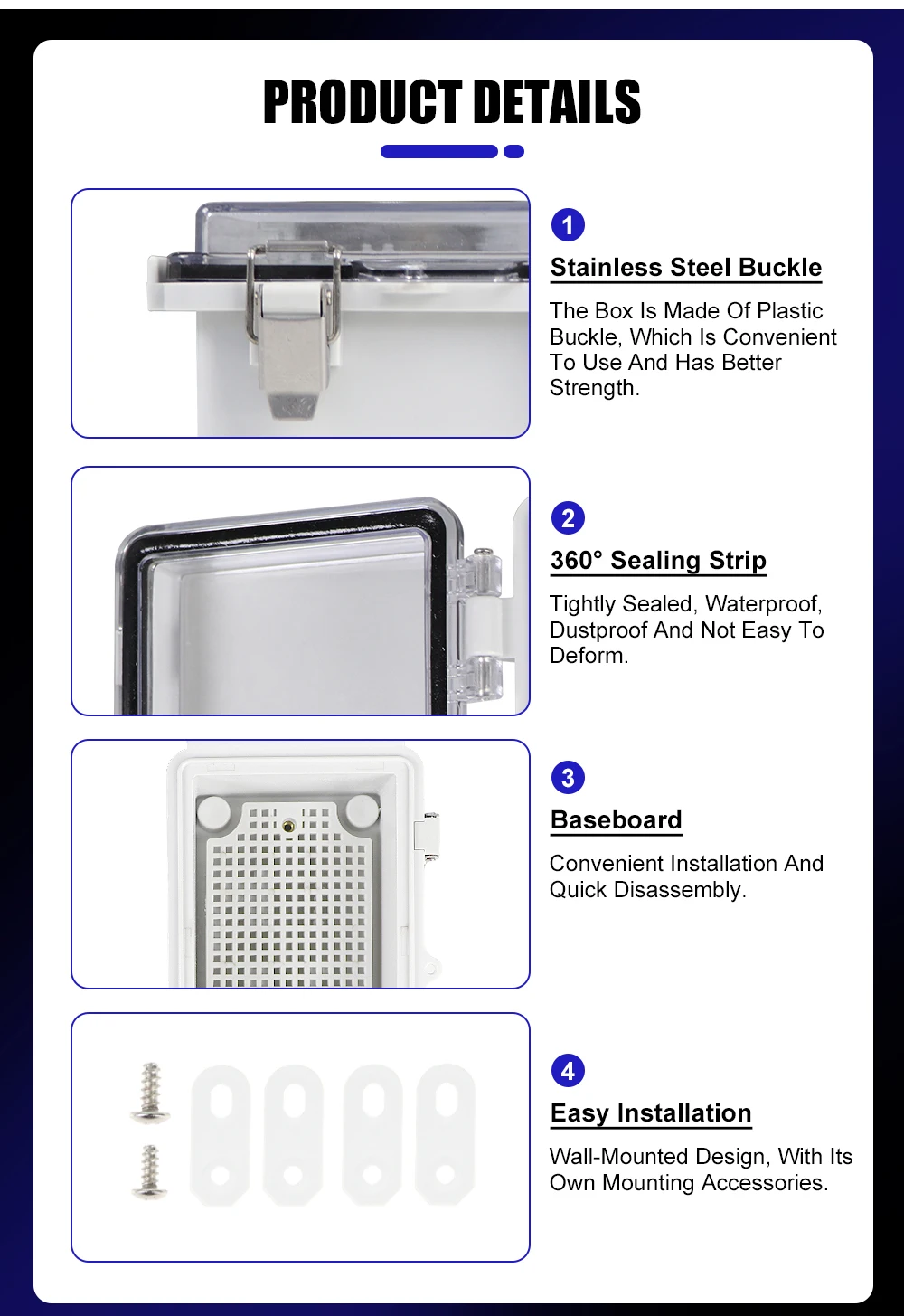 PRODUCT DETAILS

1
Stainless Steel Buckle
The Box Is Made Of Plastic Buckle, Which Is Convenient To Use And Has Better Strength.

2
360° Sealing Strip
Tightly Sealed, Waterproof, Dustproof And Not Easy To Deform.

3
Baseboard
Convenient Installation And Quick Disassembly.

4
Easy Installation
Wall-Mounted Design, With Its Own Mounting Accessories.