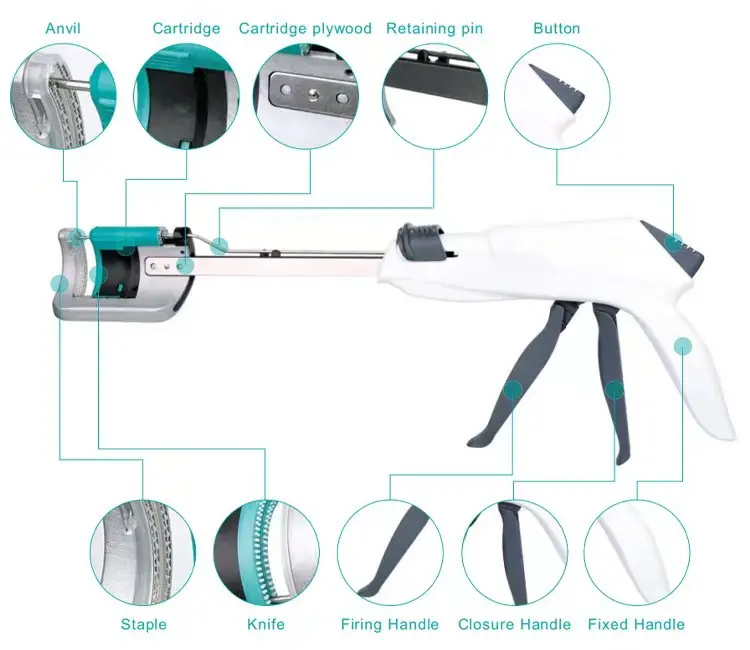 Anvil
Cartridge
Cartridge plywood
Retaining pin
Button

Staple
Knife
Firing Handle
Closure Handle
Fixed Handle