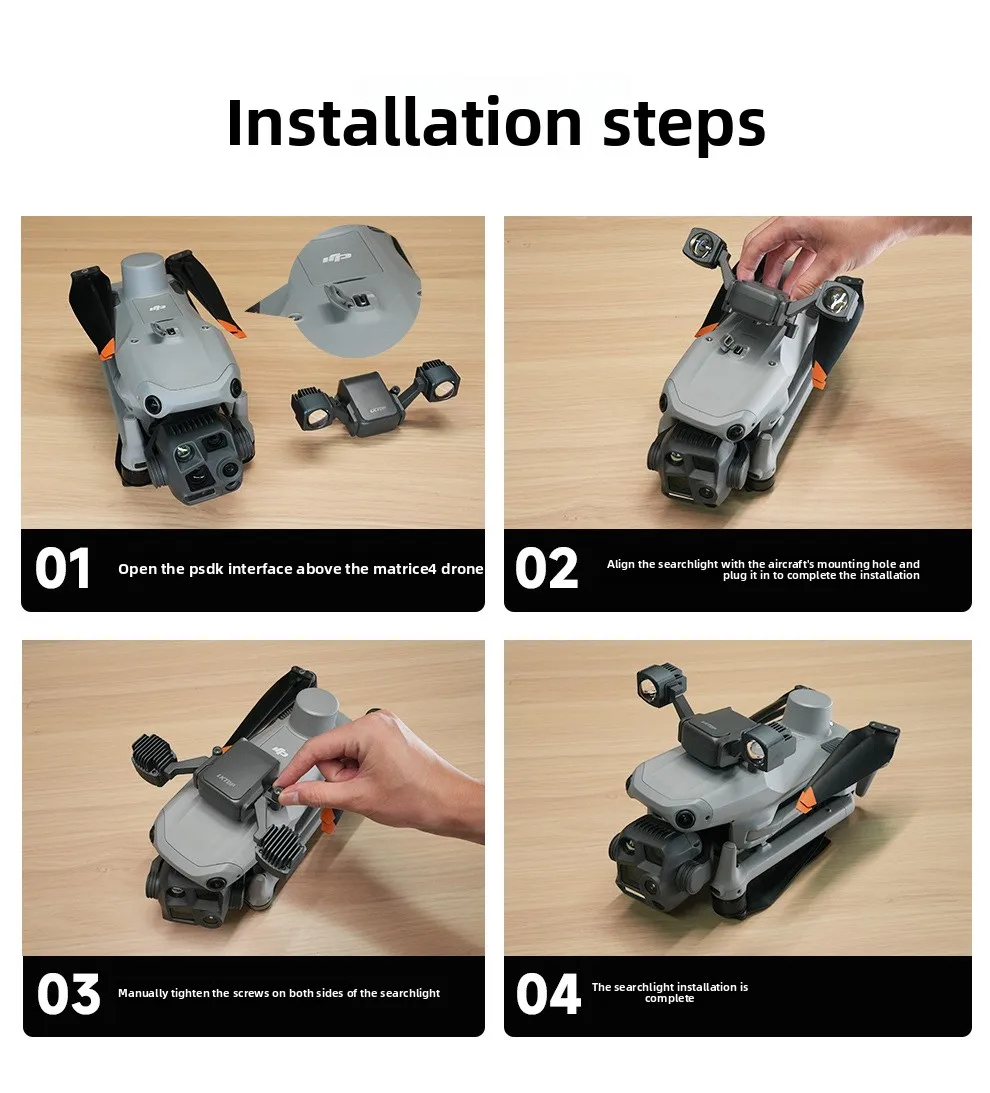 Installation steps

01 Open the psdk interface above the matrice4 drone

02 Align the searchlight with the aircraft's mounting hole and plug it in to complete the installation

03 Manually tighten the screws on both sides of the searchlight

04 The searchlight installation is complete