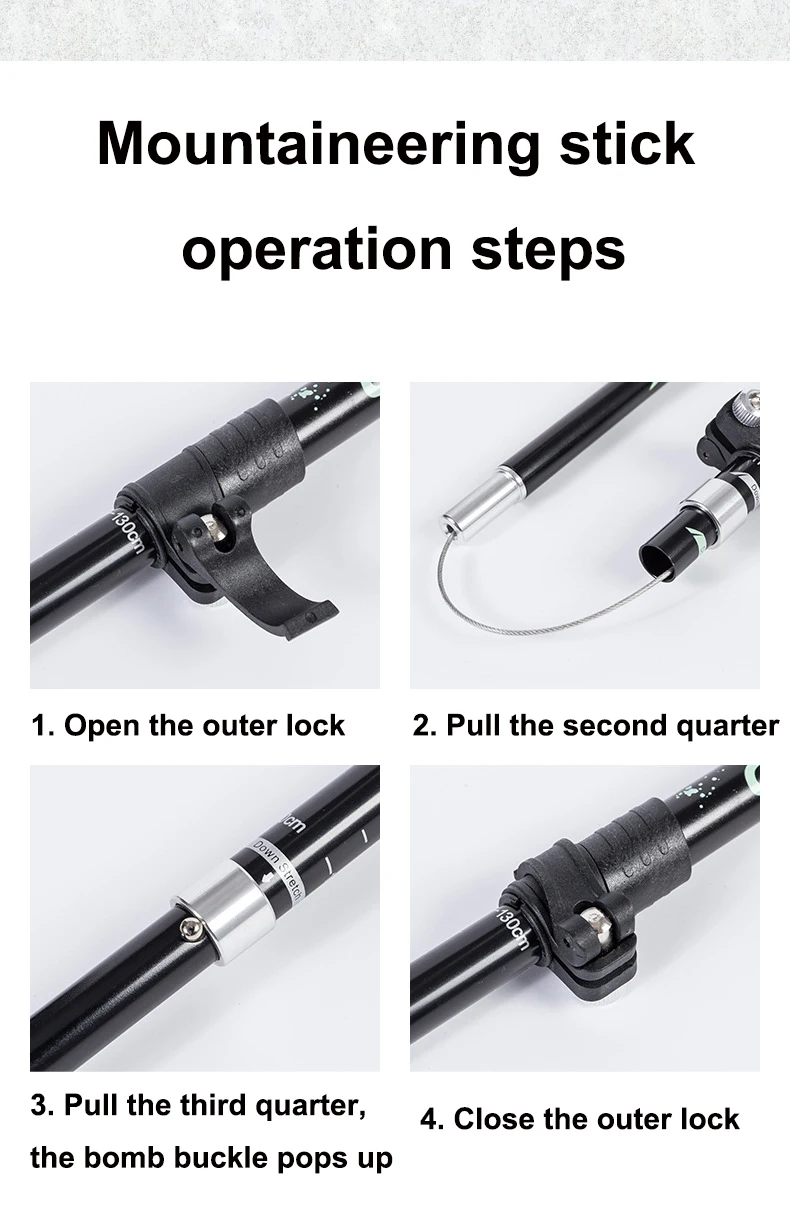 Mountaineering stick operation steps

130cm

1. Open the outer lock

2. Pull the second quarter

cm

Down Stretch

3. Pull the third quarter, the bomb buckle pops up

130cm

4. Close the outer lock