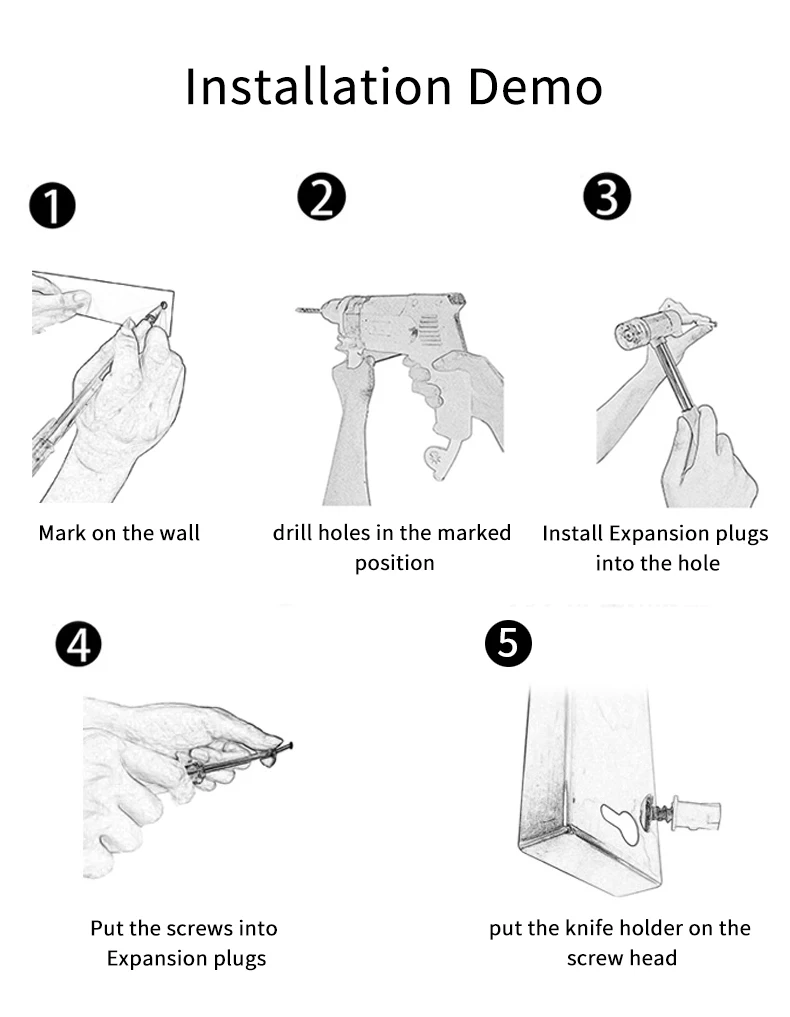 Installation Demo

1

Mark on the wall

2

drill holes in the marked position

3

Install Expansion plugs into the hole

4

Put the screws into Expansion plugs

5

put the knife holder on the screw head