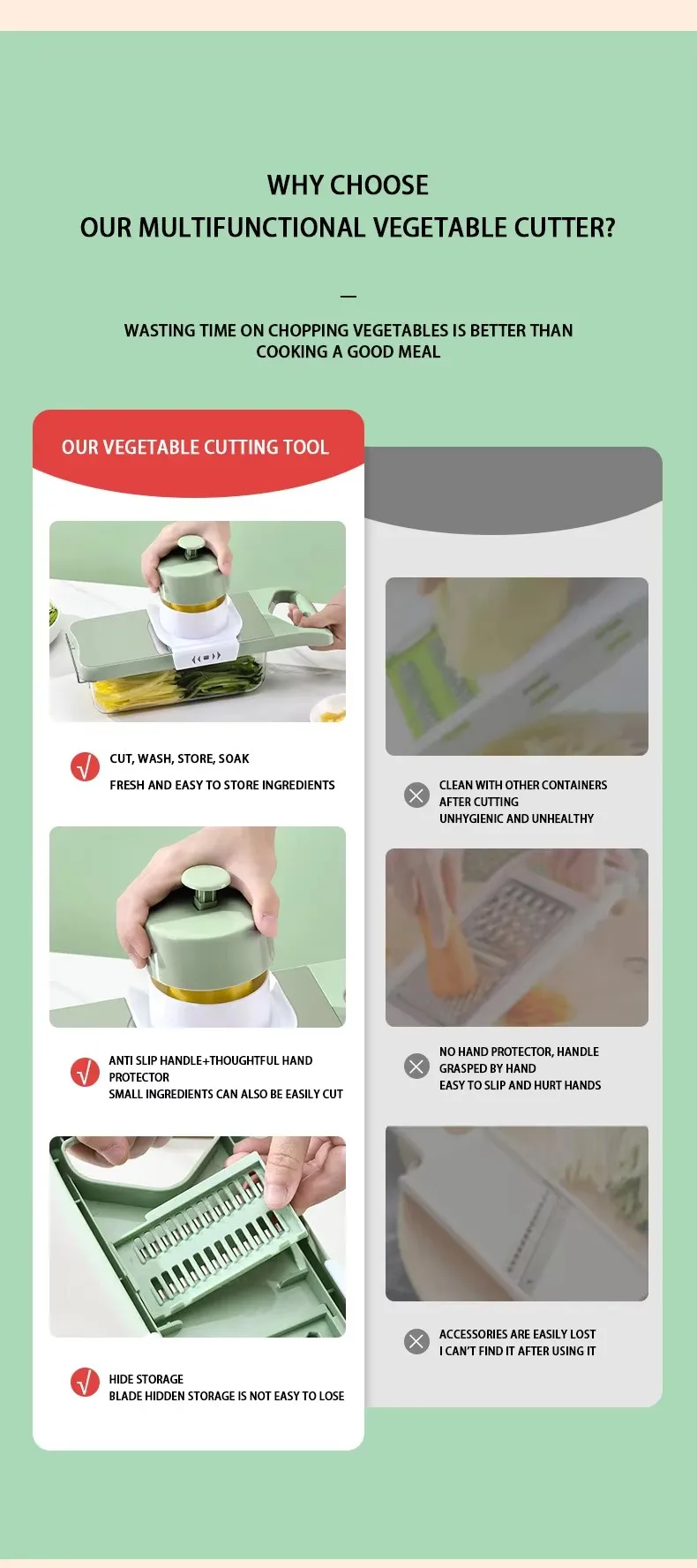 WHY CHOOSE
OUR MULTIFUNCTIONAL VEGETABLE CUTTER?

—

WASTING TIME ON CHOPPING VEGETABLES IS BETTER THAN COOKING A GOOD MEAL

OUR VEGETABLE CUTTING TOOL

CUT, WASH, STORE, SOAK
FRESH AND EASY TO STORE INGREDIENTS

ANTI SLIP HANDLE+THOUGHTFUL HAND PROTECTOR
SMALL INGREDIENTS CAN ALSO BE EASILY CUT

HIDE STORAGE
BLADE HIDDEN STORAGE IS NOT EASY TO LOSE

CLEAN WITH OTHER CONTAINERS AFTER CUTTING
UNHYGIENIC AND UNHEALTHY

NO HAND PROTECTOR, HANDLE GRASPED BY HAND
EASY TO SLIP AND HURT HANDS

ACCESSORIES ARE EASILY LOST
I CAN'T FIND IT AFTER USING IT