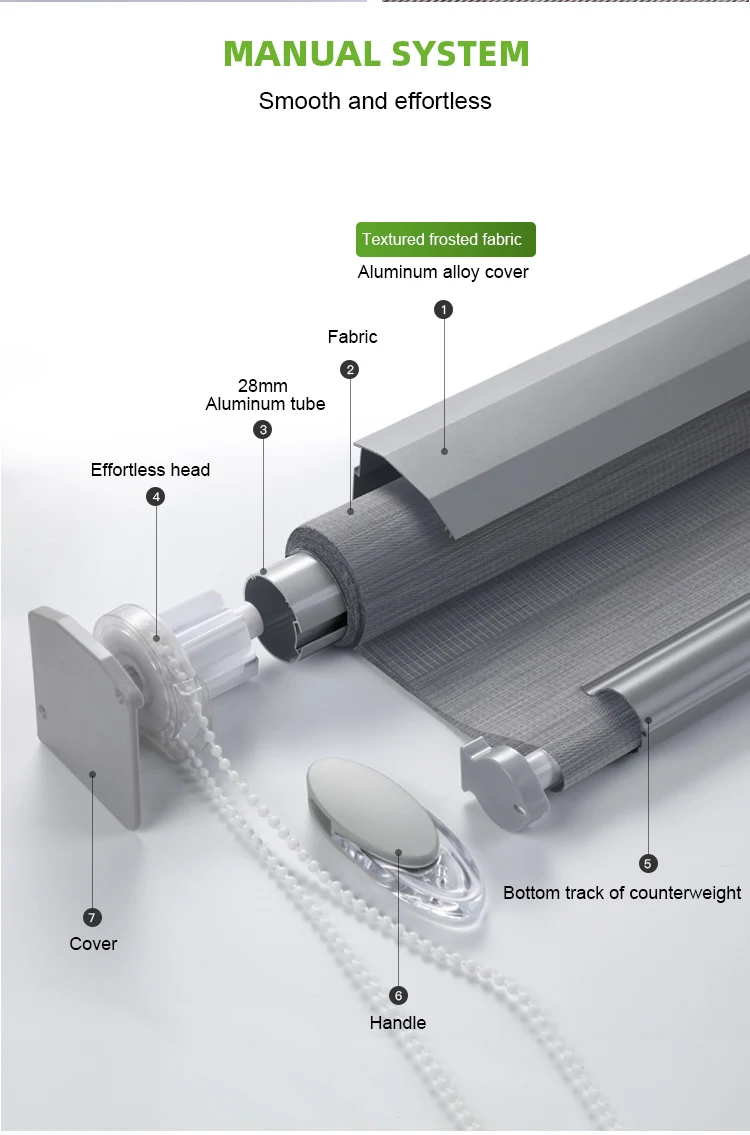 MANUAL SYSTEM

Smooth and effortless

Textured frosted fabric

Aluminum alloy cover

1

Fabric

2

28mm
Aluminum tube

3

Effortless head

4

5

Bottom track of counterweight

7

Cover

6

Handle