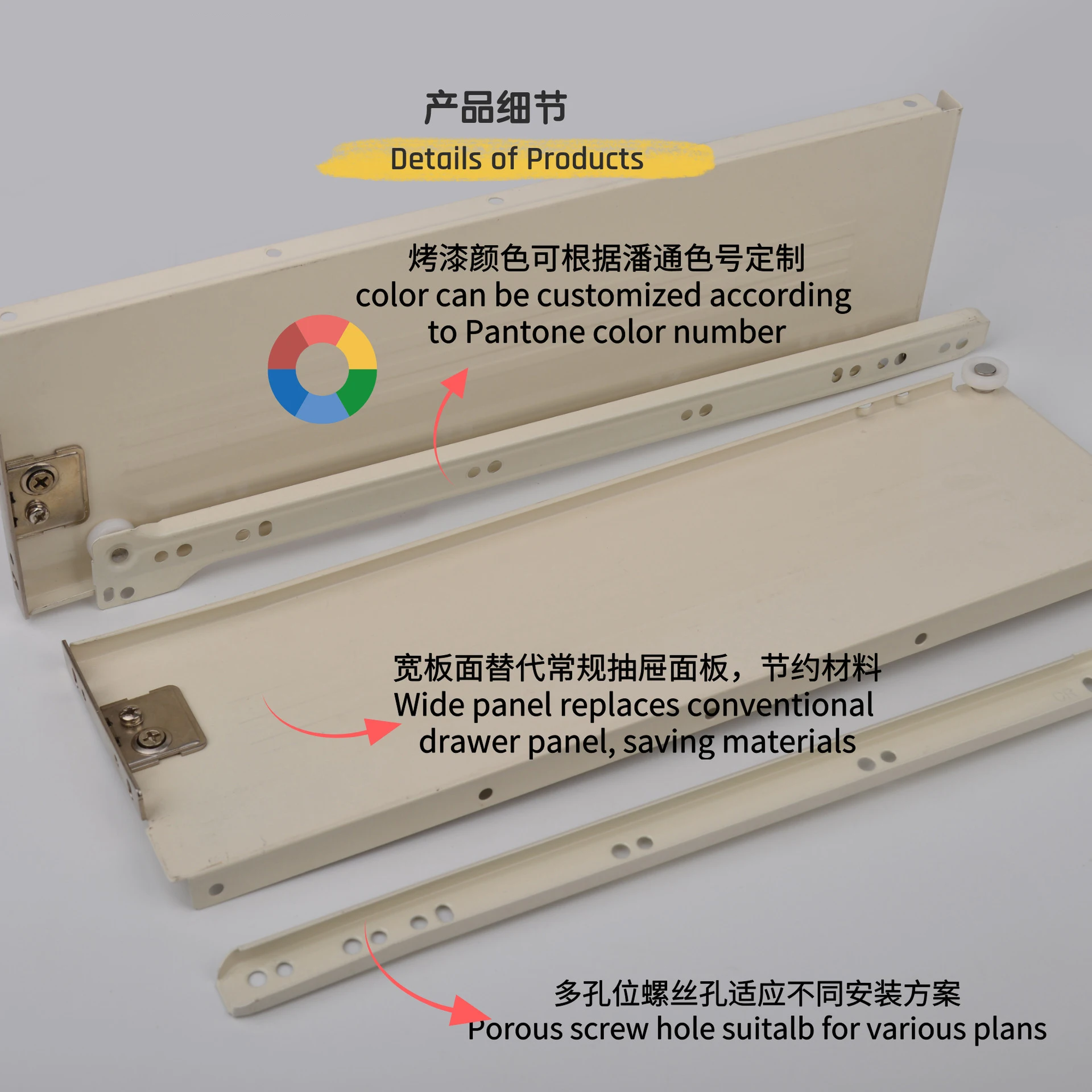 产品细节
Details of Products

烤漆颜色可根据潘通色号定制
color can be customized according to Pantone color number

宽板面替代常规抽屉面板，节约材料
Wide panel replaces conventional drawer panel, saving materials

多孔位螺丝孔适应不同安装方案
Porous screw hole suitalb for various plans