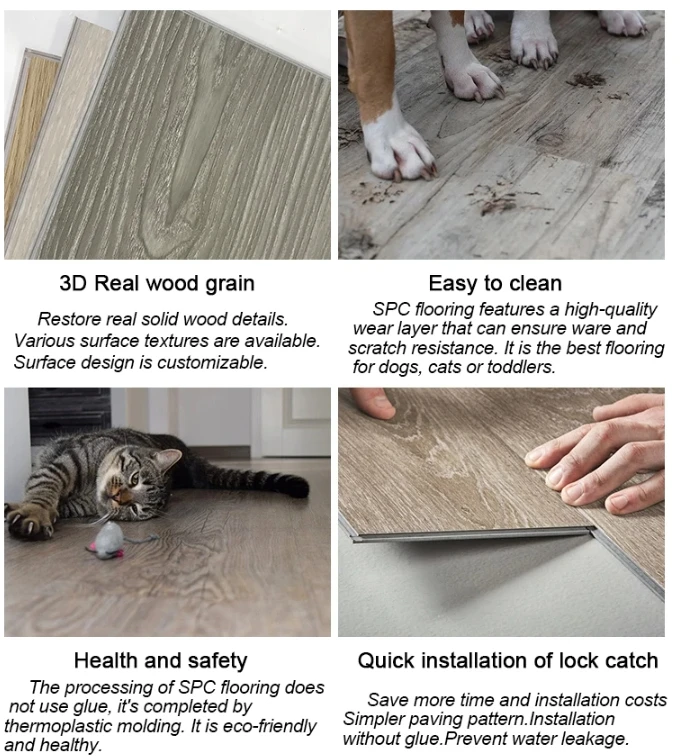 3D Real wood grain

Restore real solid wood details. Various surface textures are available. Surface design is customizable.

Easy to clean

SPC flooring features a high-quality wear layer that can ensure ware and scratch resistance. It is the best flooring for dogs, cats or toddlers.

Health and safety

The processing of SPC flooring does not use glue, it's completed by thermoplastic molding. It is eco-friendly and healthy.

Quick installation of lock catch

Save more time and installation costs Simpler paving pattern.Installation without glue.Prevent water leakage.