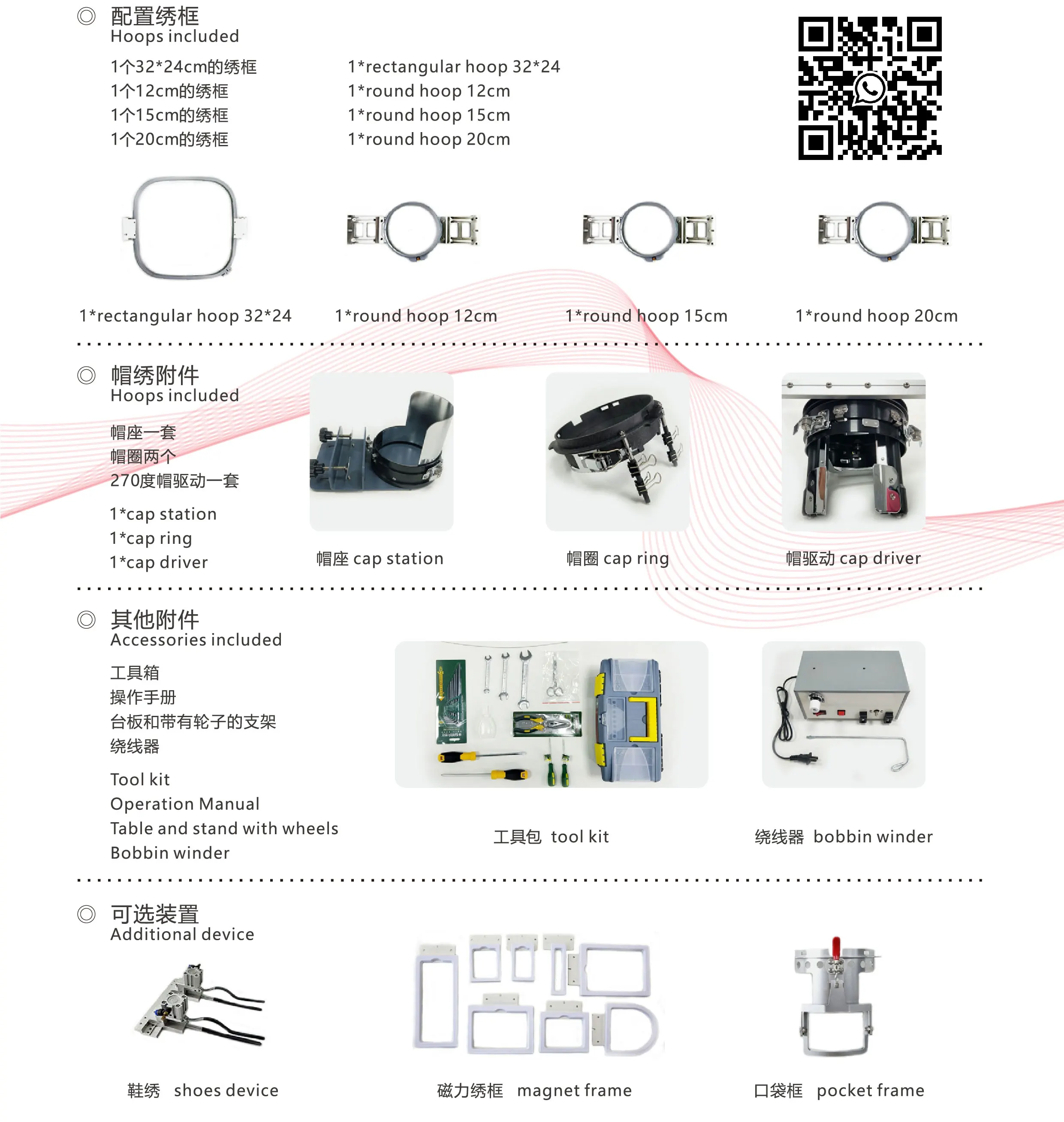 ◎ 配置绣框
Hoops included

1个32*24cm的绣框
1个12cm的绣框
1个15cm的绣框
1个20cm的绣框

1*rectangular hoop 32*24
1*round hoop 12cm
1*round hoop 15cm
1*round hoop 20cm

1*rectangular hoop 32*24
1*round hoop 12cm
1*round hoop 15cm
1*round hoop 20cm

◎ 帽绣附件
Hoops included

帽座一套
帽圈两个
270度帽驱动一套

1*cap station
1*cap ring
1*cap driver

帽座 cap station
帽圈 cap ring
帽驱动 cap driver

◎ 其他附件
Accessories included

工具箱
操作手册
台板和带有轮子的支架
绕线器

Tool kit
Operation Manual
Table and stand with wheels
Bobbin winder

工具包 tool kit
绕线器 bobbin winder

◎ 可选装置
Additional device

鞋绣 shoes device
磁力绣框 magnet frame
口袋框 pocket frame