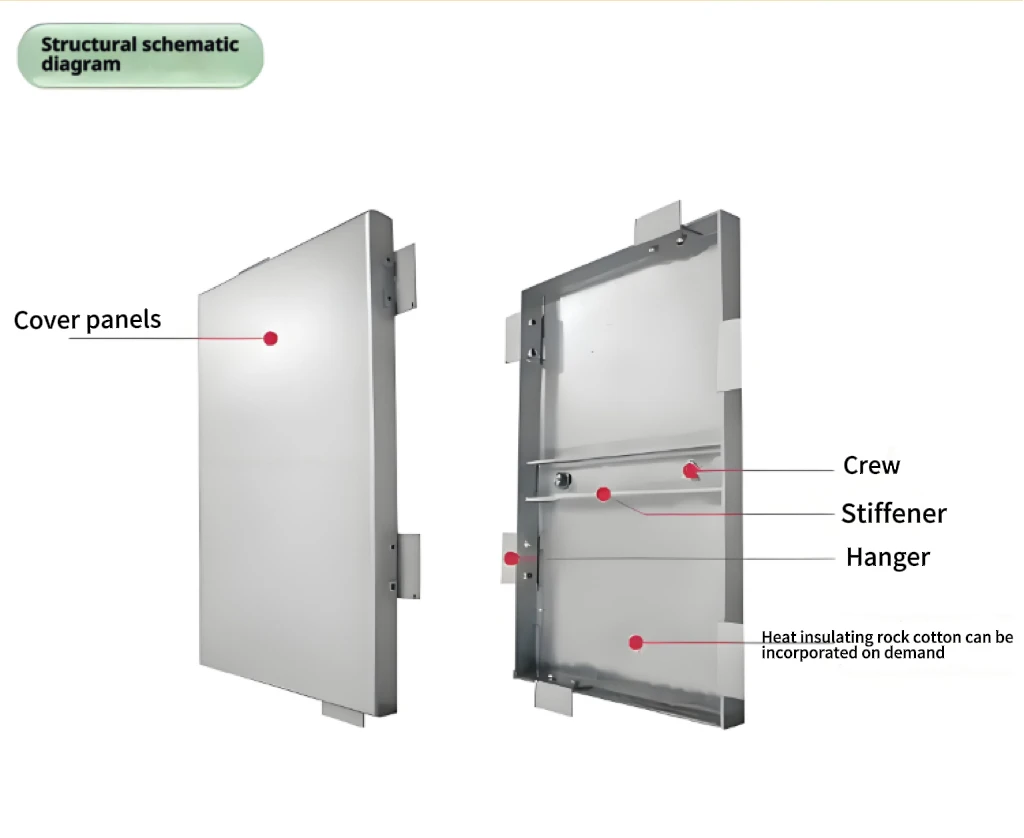 Structural schematic diagram

Cover panels

Crew

Stiffener

Hanger

Heat insulating rock cotton can be incorporated on demand