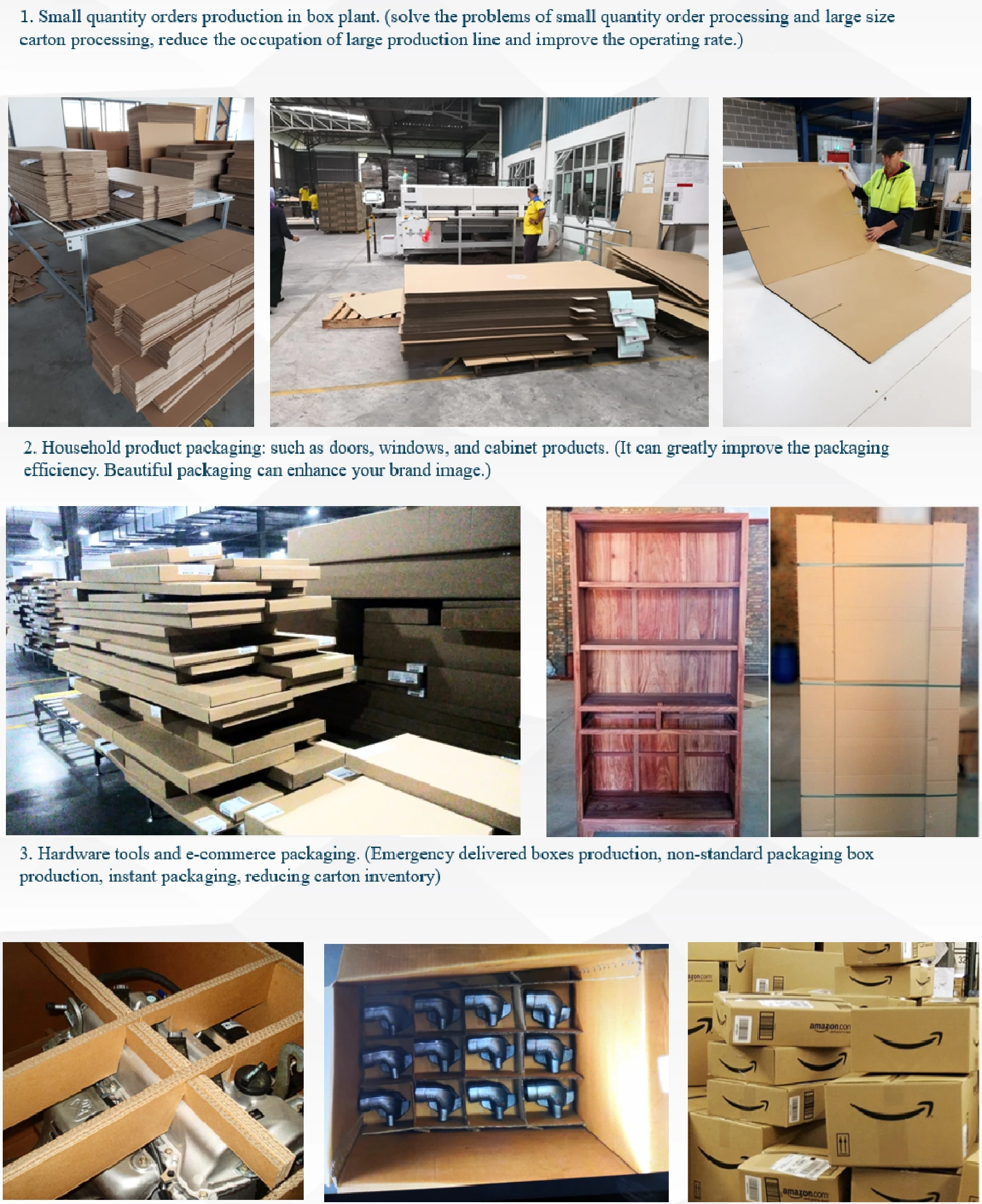 1. Small quantity orders production in box plant. (solve the problems of small quantity order processing and large size carton processing, reduce the occupation of large production line and improve the operating rate.)

2. Household product packaging: such as doors, windows, and cabinet products. (It can greatly improve the packaging efficiency. Beautiful packaging can enhance your brand image.)

3. Hardware tools and e-commerce packaging. (Emergency delivered boxes production, non-standard packaging box production, instant packaging, reducing carton inventory)

amazon.com

amazon.com

amazon.com