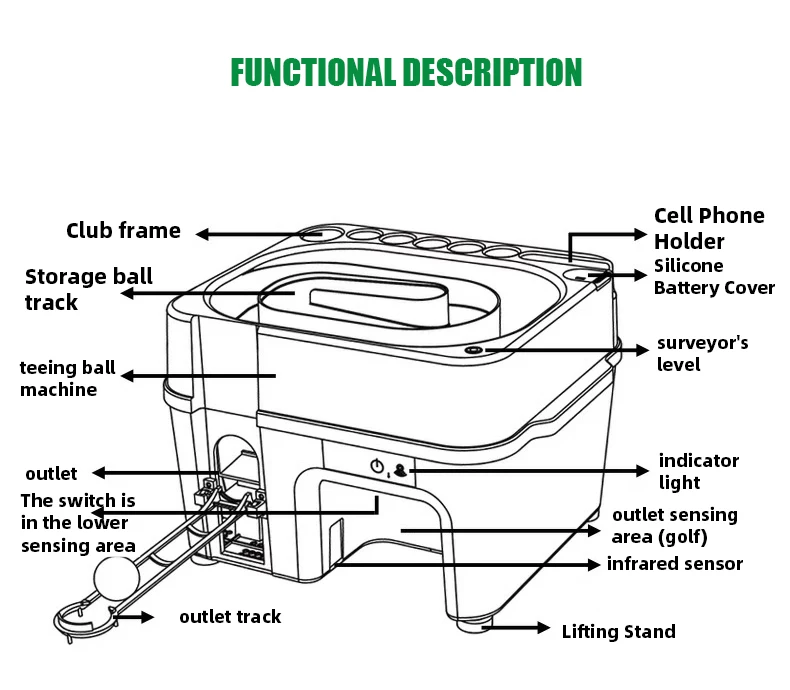 FUNCTIONAL DESCRIPTION

Club frame

Storage ball track

teeing ball machine

outlet

The switch is in the lower sensing area

outlet track

Cell Phone Holder

Silicone Battery Cover

surveyor's level

indicator light

outlet sensing area (golf)

infrared sensor

Lifting Stand