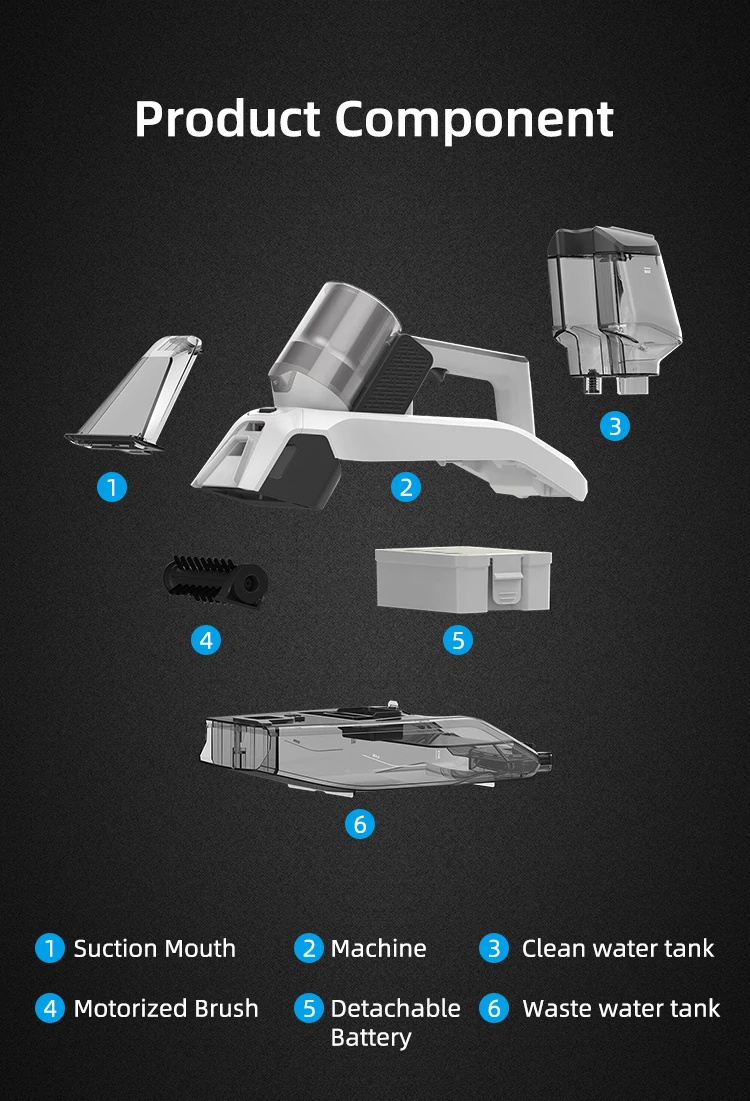 Product Component

1

2

3

4

5

6

1 Suction Mouth
2 Machine
3 Clean water tank
4 Motorized Brush
5 Detachable Battery
6 Waste water tank