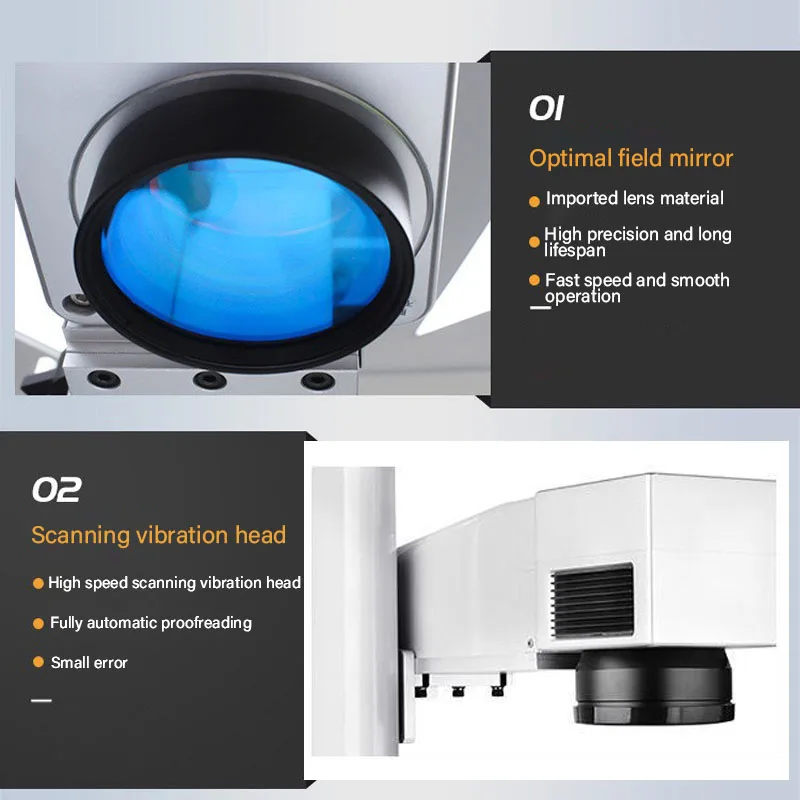 01

Optimal field mirror

● Imported lens material

● High precision and long lifespan

● Fast speed and smooth operation

02

Scanning vibration head

● High speed scanning vibration head

● Fully automatic proofreading

● Small error