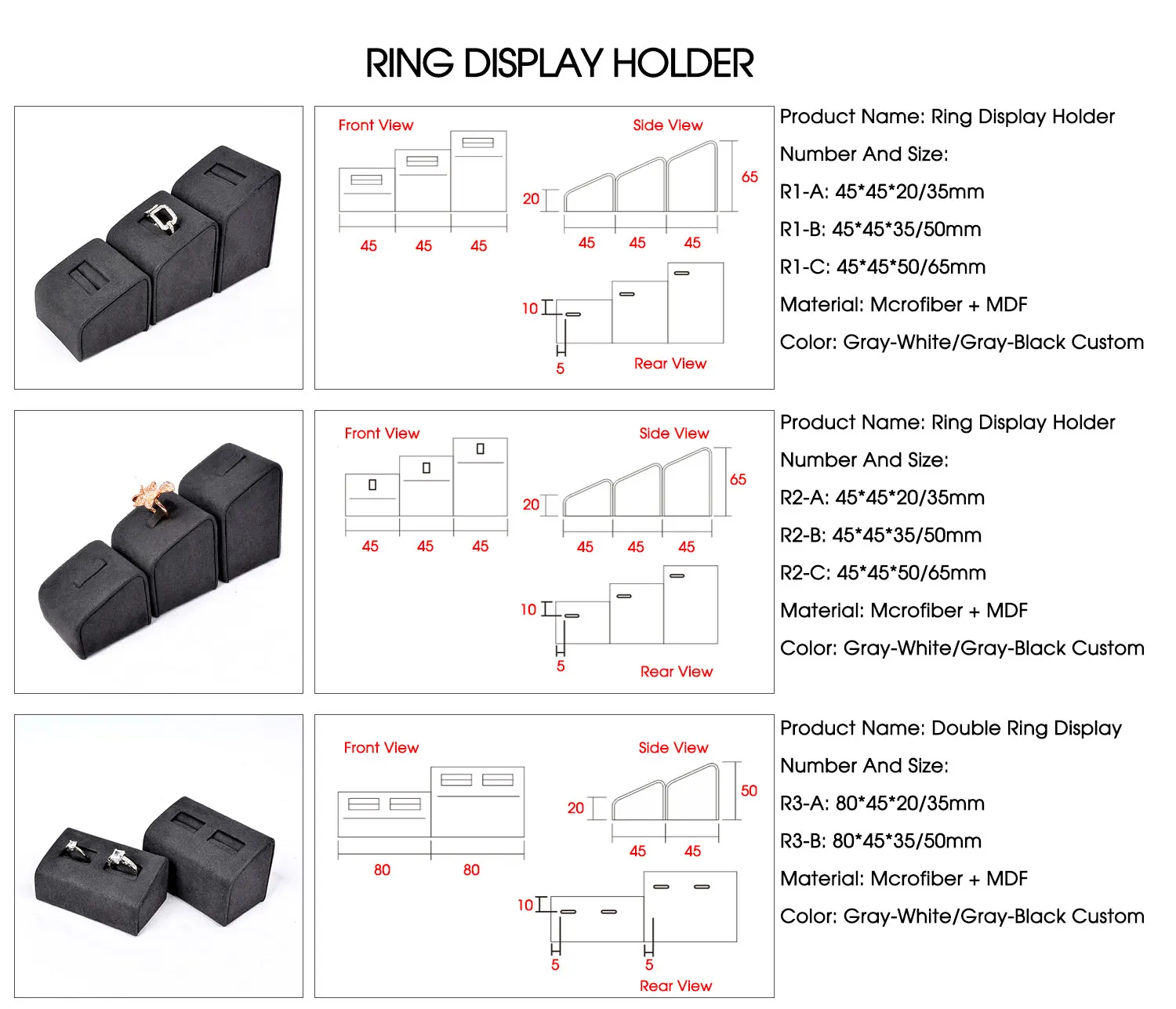 RING DISPLAY HOLDER

Front View

45 45 45

Side View

20

65

45 45 45

10

5

Rear View

Product Name: Ring Display Holder

Number And Size:

R1-A: 45*45*20/35mm

R1-B: 45*45*35/50mm

R1-C: 45*45*50/65mm

Material: Mcrofiber + MDF

Color: Gray-White/Gray-Black Custom

Front View

45 45 45

Side View

20

65

45 45 45

10

5

Rear View

Product Name: Ring Display Holder

Number And Size:

R2-A: 45*45*20/35mm

R2-B: 45*45*35/50mm

R2-C: 45*45*50/65mm

Material: Mcrofiber + MDF

Color: Gray-White/Gray-Black Custom

Front View

80 80

Side View

20

50

45 45

10

5 5

Rear View

Product Name: Double Ring Display

Number And Size:

R3-A: 80*45*20/35mm

R3-B: 80*45*35/50mm

Material: Mcrofiber + MDF

Color: Gray-White/Gray-Black Custom