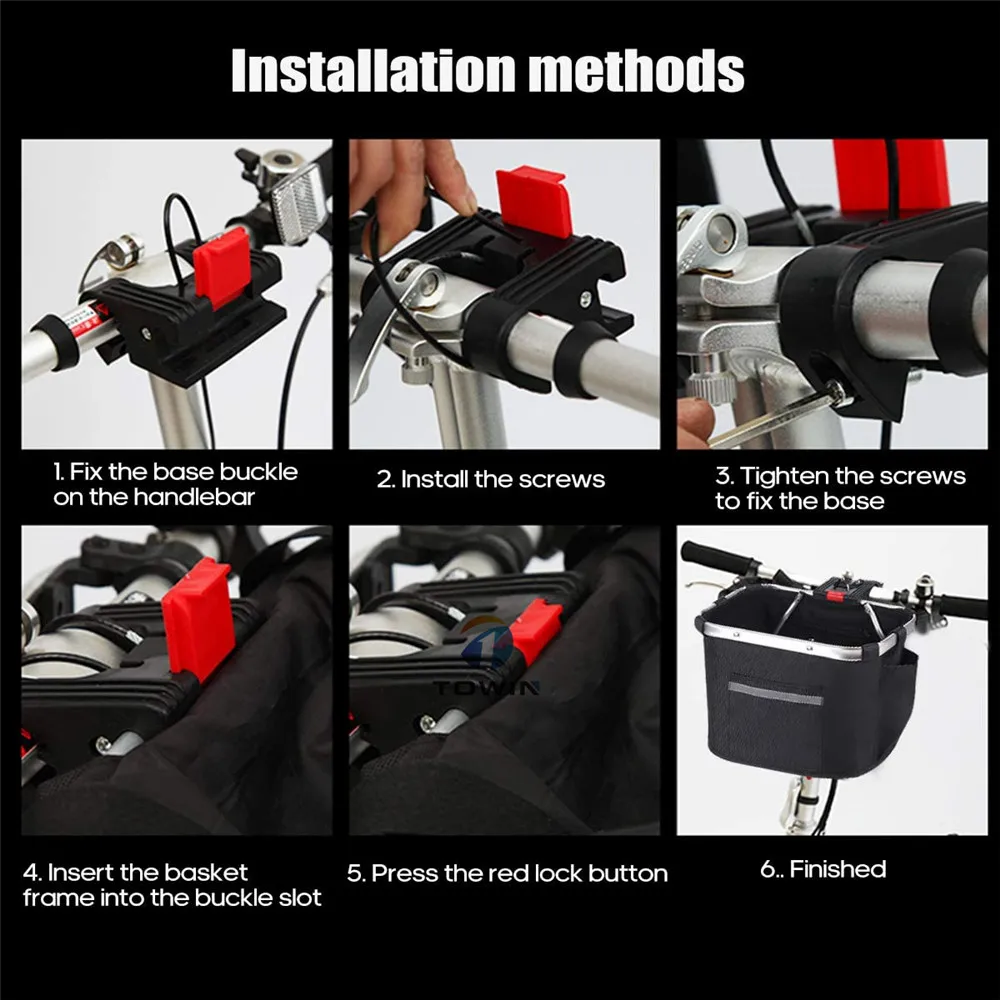 Installation methods

1. Fix the base buckle on the handlebar

2. Install the screws

3. Tighten the screws to fix the base

TOWIN

4. Insert the basket frame into the buckle slot

5. Press the red lock button

6.. Finished