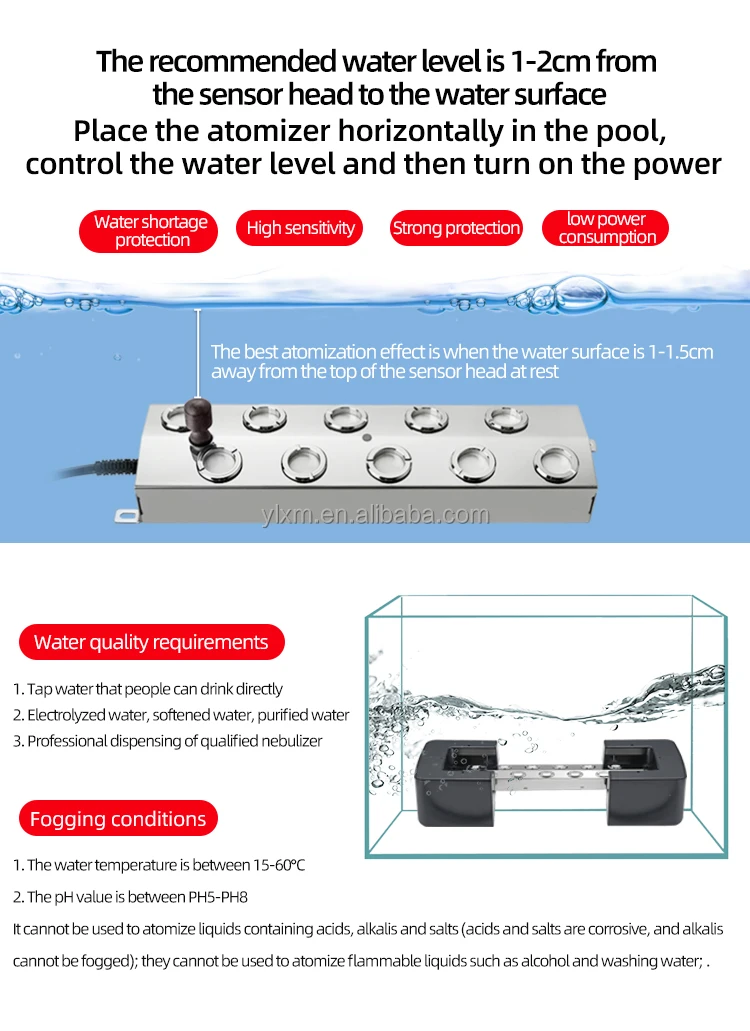 The recommended water level is 1-2cm from the sensor head to the water surface
Place the atomizer horizontally in the pool, control the water level and then turn on the power

Water shortage protection

High sensitivity

Strong protection

low power consumption

The best atomization effect is when the water surface is 1-1.5cm away from the top of the sensor head at rest

ylxm.en.alibaba.com

Water quality requirements

1. Tap water that people can drink directly
2. Electrolyzed water, softened water, purified water
3. Professional dispensing of qualified nebulizer

Fogging conditions

1. The water temperature is between 15-60°C
2. The pH value is between PH5-PH8
It cannot be used to atomize liquids containing acids, alkalis and salts (acids and salts are corrosive, and alkalis cannot be fogged); they cannot be used to atomize flammable liquids such as alcohol and washing water; .