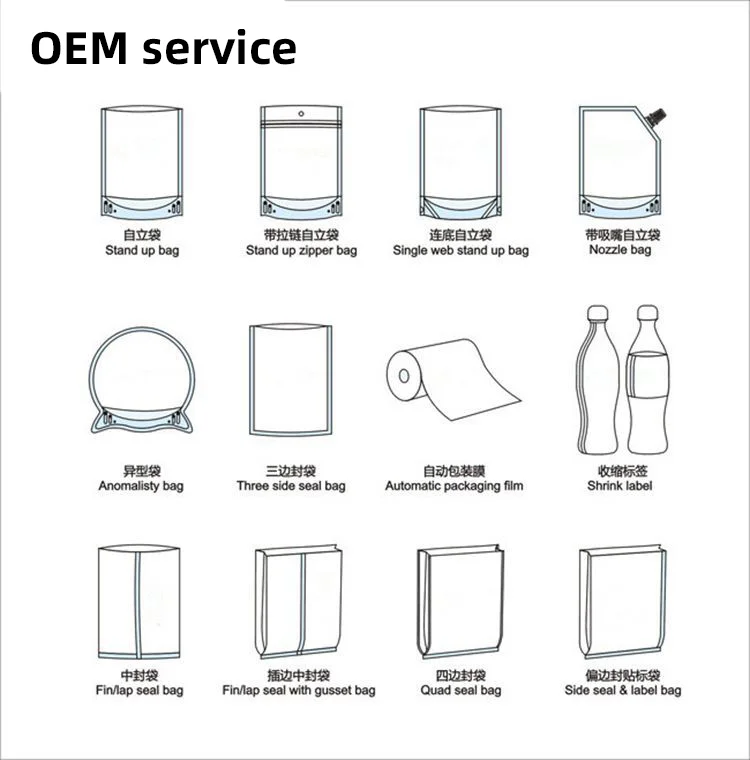 OEM service

自立袋
Stand up bag

带拉链自立袋
Stand up zipper bag

连底自立袋
Single web stand up bag

带吸嘴自立袋
Nozzle bag

异型袋
Anomalisty bag

三边封袋
Three side seal bag

自动包装膜
Automatic packaging film

收缩标签
Shrink label

中封袋
Fin/lap seal bag

插边中封袋
Fin/lap seal with gusset bag

四边封袋
Quad seal bag

偏边封贴标袋
Side seal & label bag