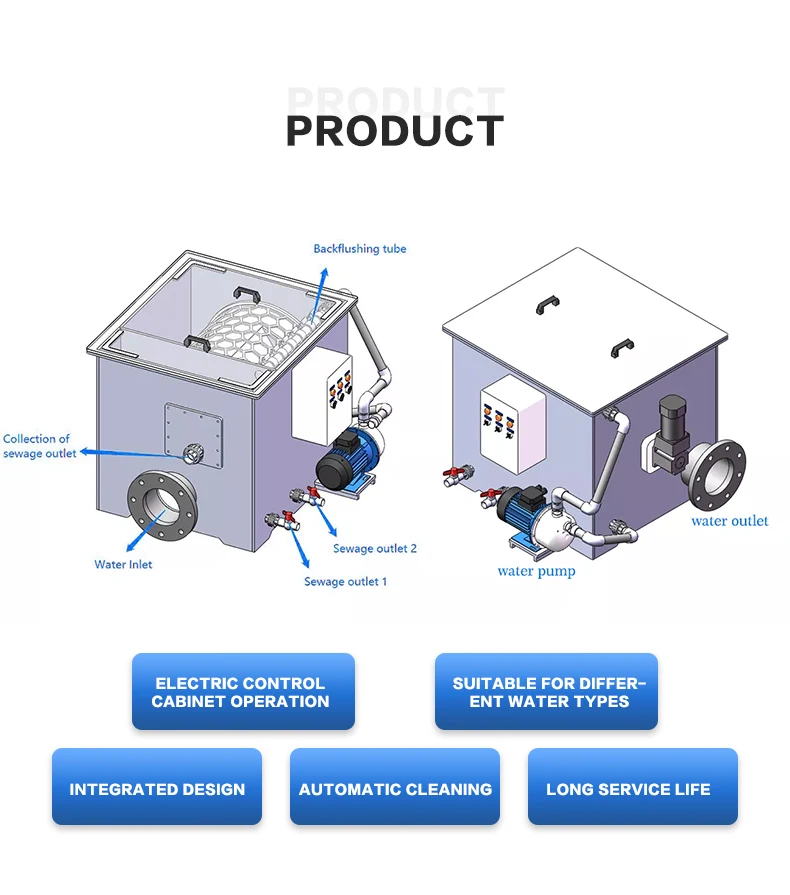 PRODUCT
PRODUCT

Backflushing tube
Collection of sewage outlet
Water Inlet
Sewage outlet 2
Sewage outlet 1
water outlet
water pump

ELECTRIC CONTROL CABINET OPERATION

SUITABLE FOR DIFFERENT WATER TYPES

INTEGRATED DESIGN

AUTOMATIC CLEANING

LONG SERVICE LIFE