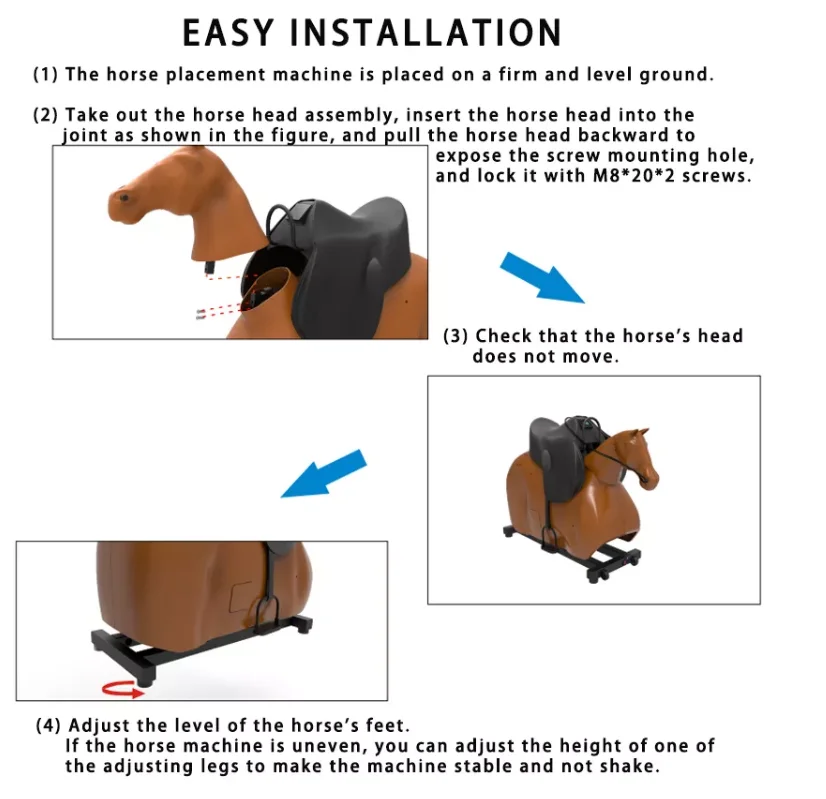 EASY INSTALLATION

(1) The horse placement machine is placed on a firm and level ground.

(2) Take out the horse head assembly, insert the horse head into the joint as shown in the figure, and pull the horse head backward to expose the screw mounting hole, and lock it with M8*20*2 screws.

(3) Check that the horse's head does not move.

(4) Adjust the level of the horse's feet.
If the horse machine is uneven, you can adjust the height of one of the adjusting legs to make the machine stable and not shake.