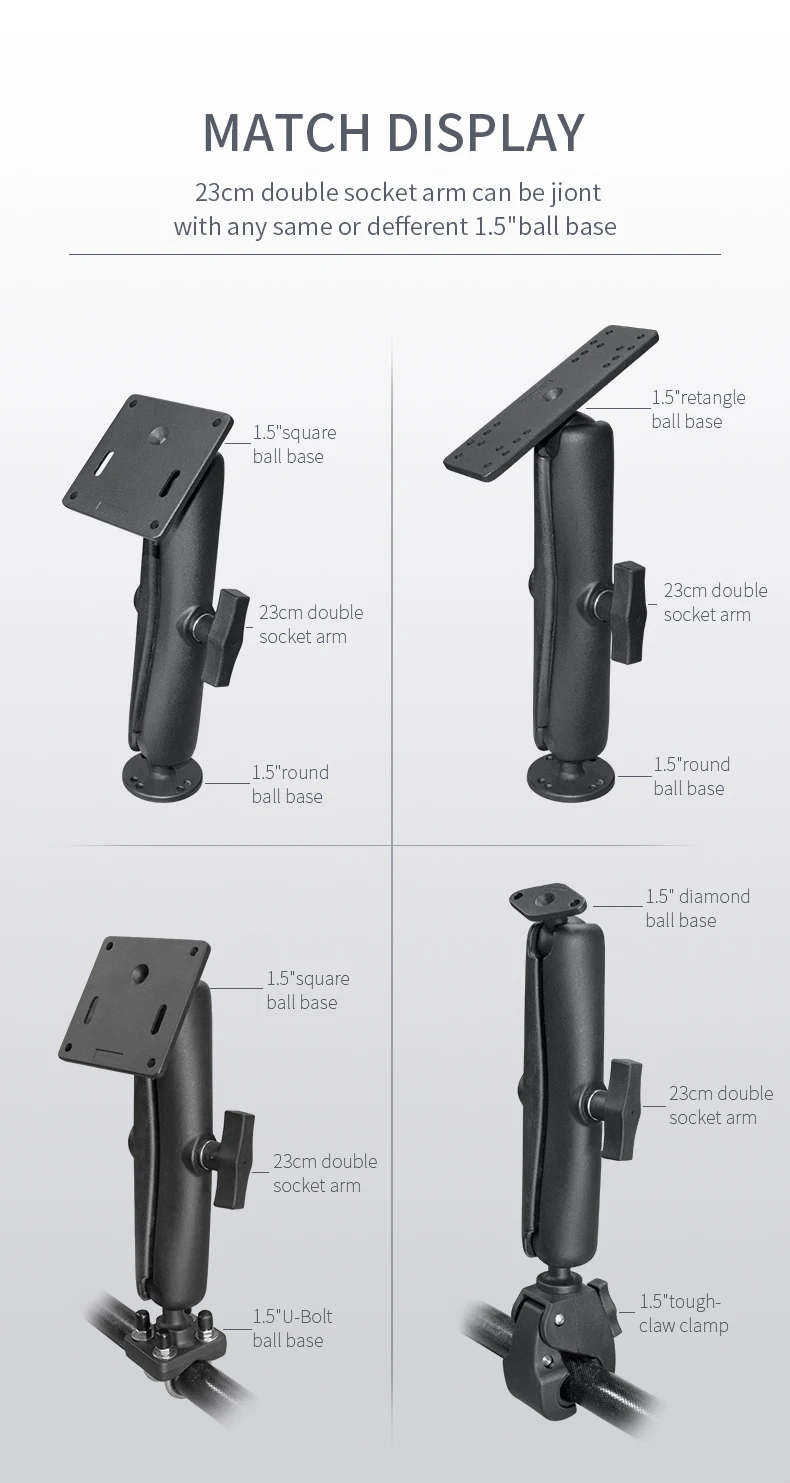 MATCH DISPLAY

23cm double socket arm can be jiont with any same or defferent 1.5"ball base

1.5"square ball base

23cm double socket arm

1.5"round ball base

1.5"retangle ball base

23cm double socket arm

1.5"round ball base

1.5"square ball base

23cm double socket arm

1.5"U-Bolt ball base

1.5" diamond ball base

23cm double socket arm

1.5"tough-claw clamp