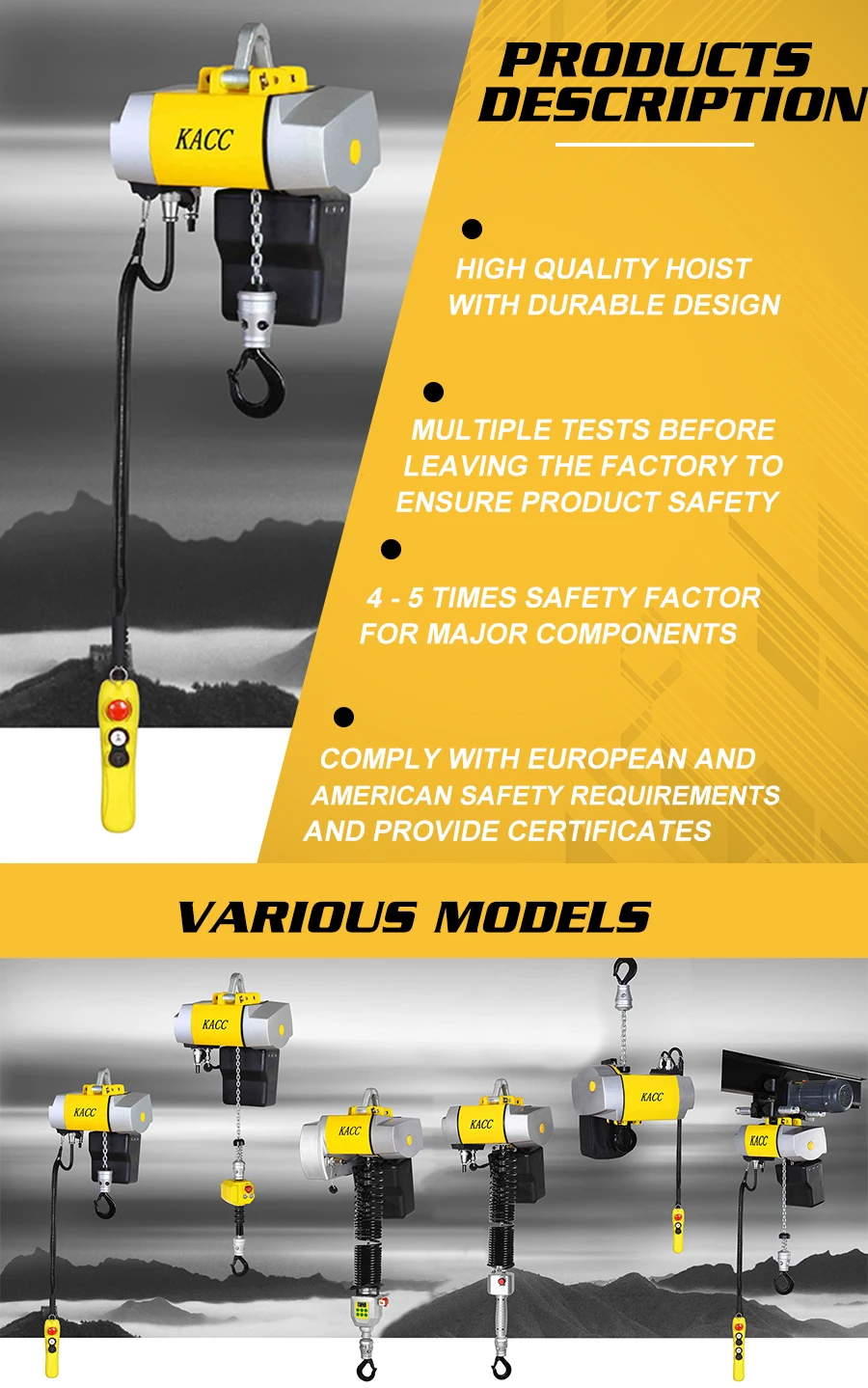 KACC

PRODUCTS DESCRIPTION

HIGH QUALITY HOIST WITH DURABLE DESIGN

MULTIPLE TESTS BEFORE LEAVING THE FACTORY TO ENSURE PRODUCT SAFETY

4 - 5 TIMES SAFETY FACTOR FOR MAJOR COMPONENTS

COMPLY WITH EUROPEAN AND AMERICAN SAFETY REQUIREMENTS AND PROVIDE CERTIFICATES

VARIOUS MODELS

KACC

KACC

KACC

KACC

KACC

KACC