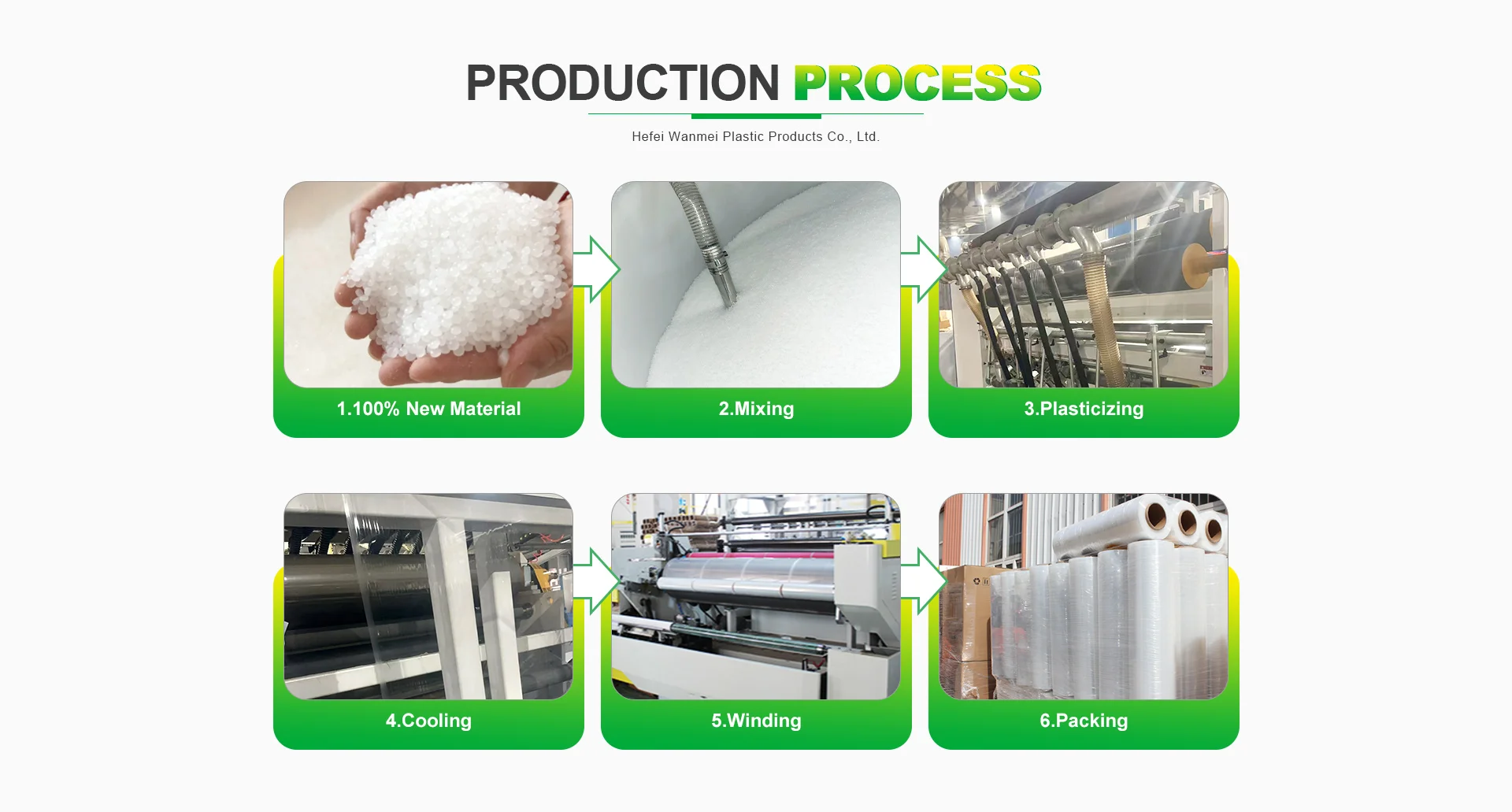 PRODUCTION PROCESS

Hefei Wanmei Plastic Products Co., Ltd.

1.100% New Material

2.Mixing

3.Plasticizing

4.Cooling

5.Winding

6.Packing