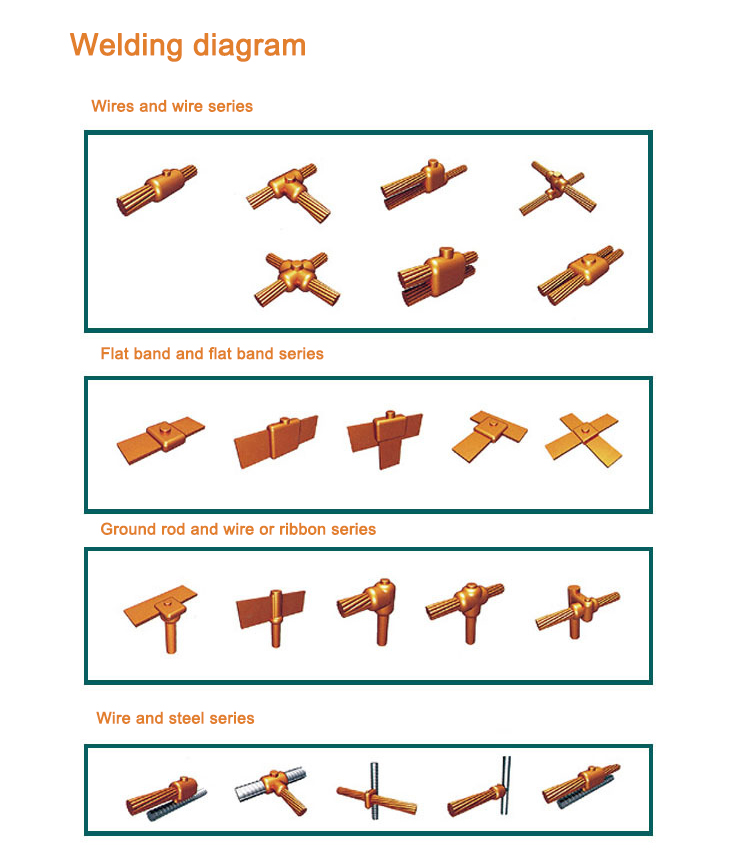 Welding diagram

Wires and wire series

Flat band and flat band series

Ground rod and wire or ribbon series

Wire and steel series