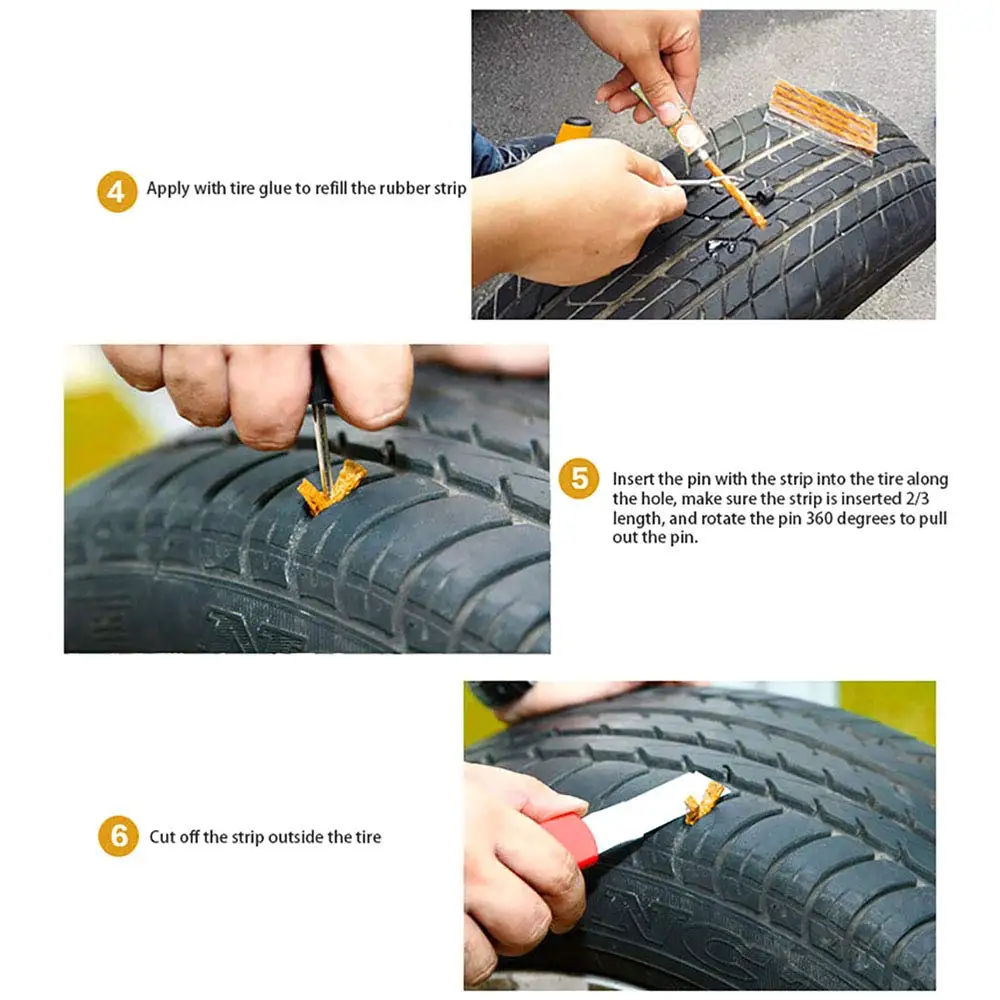 4 Apply with tire glue to refill the rubber strip

5 Insert the pin with the strip into the tire along the hole, make sure the strip is inserted 2/3 length, and rotate the pin 360 degrees to pull out the pin.

6 Cut off the strip outside the tire