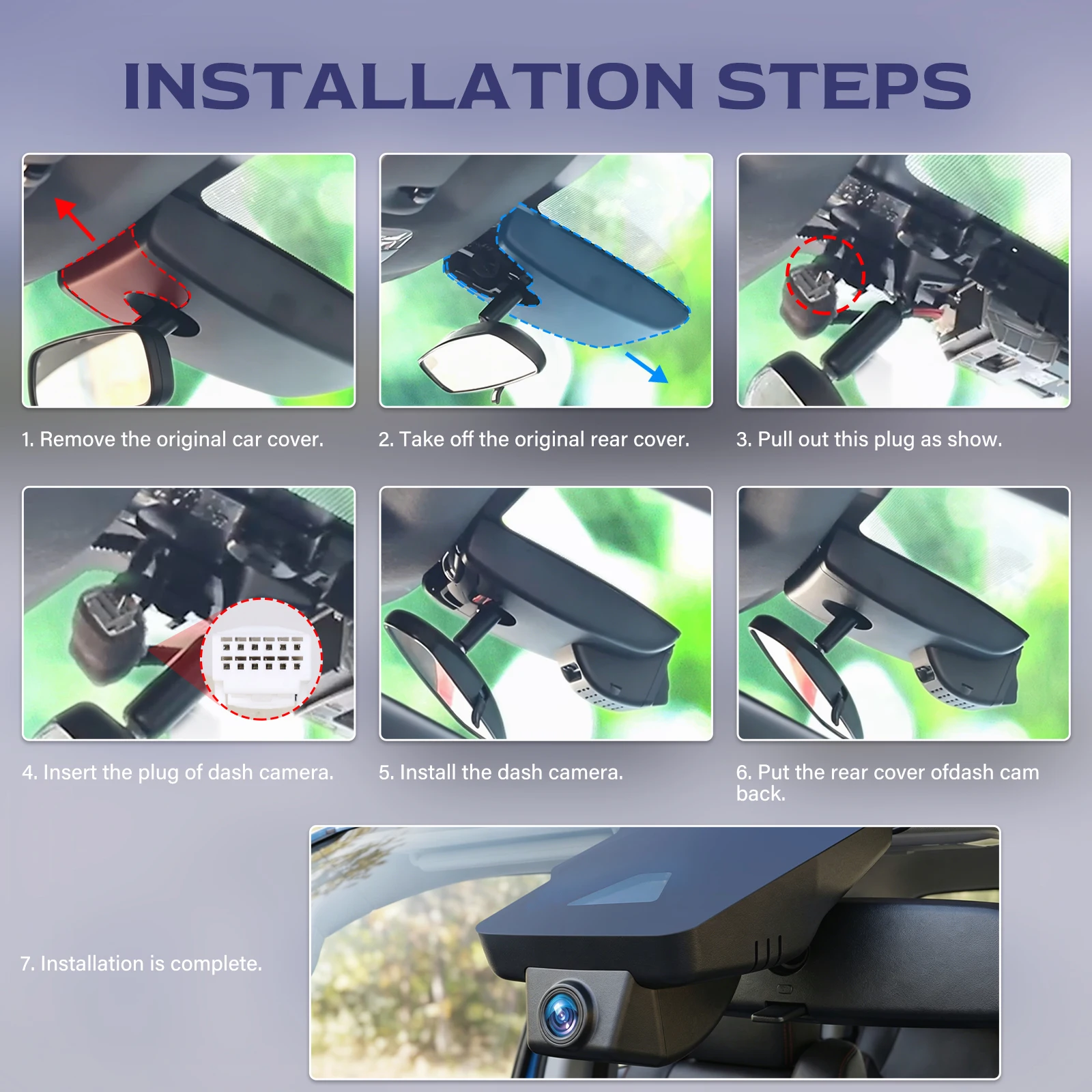 INSTALLATION STEPS

1. Remove the original car cover.

2. Take off the original rear cover.

3. Pull out this plug as show.

4. Insert the plug of dash camera.

5. Install the dash camera.

6. Put the rear cover ofdash cam back.

7. Installation is complete.